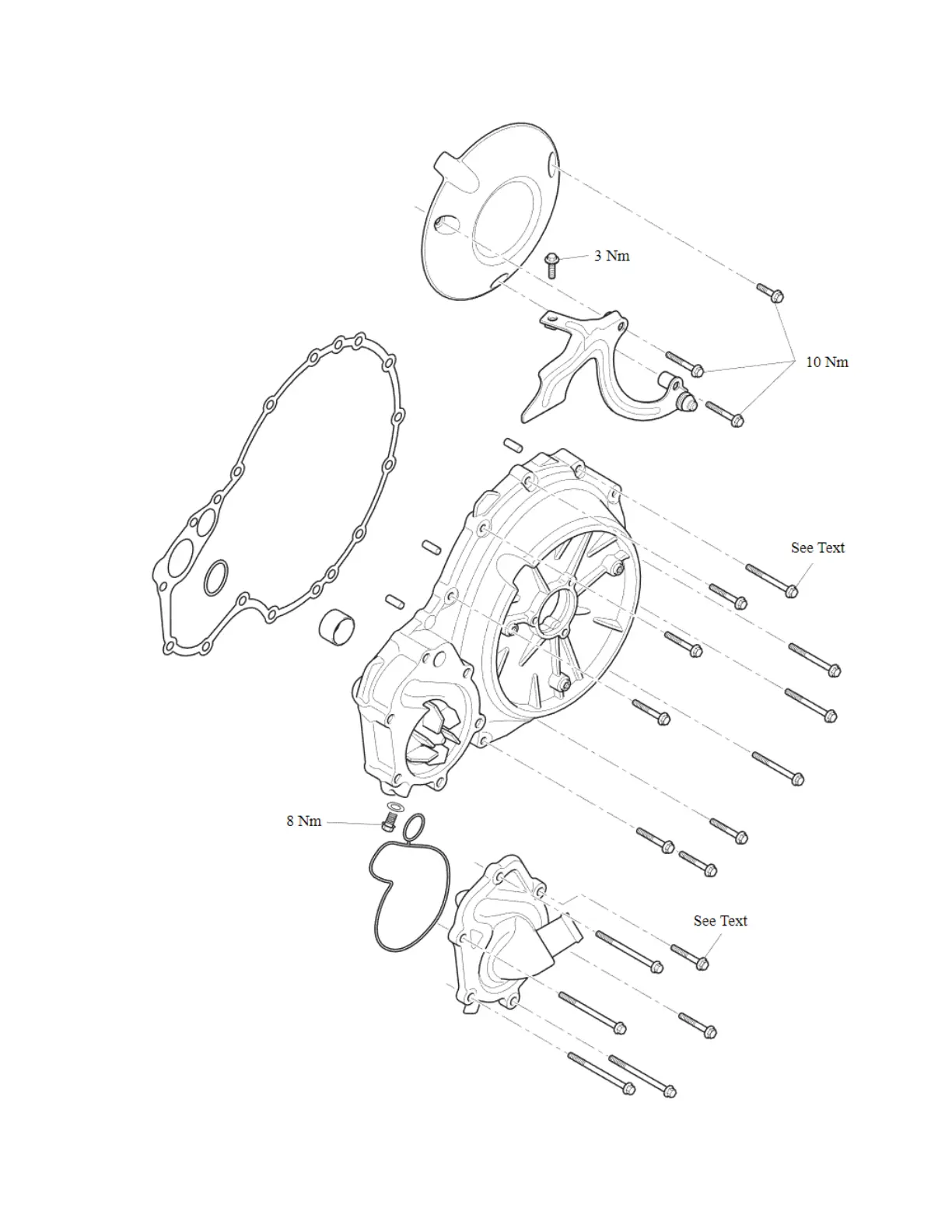 3 Nm

10 Nm

See Text

8 Nm

See Text