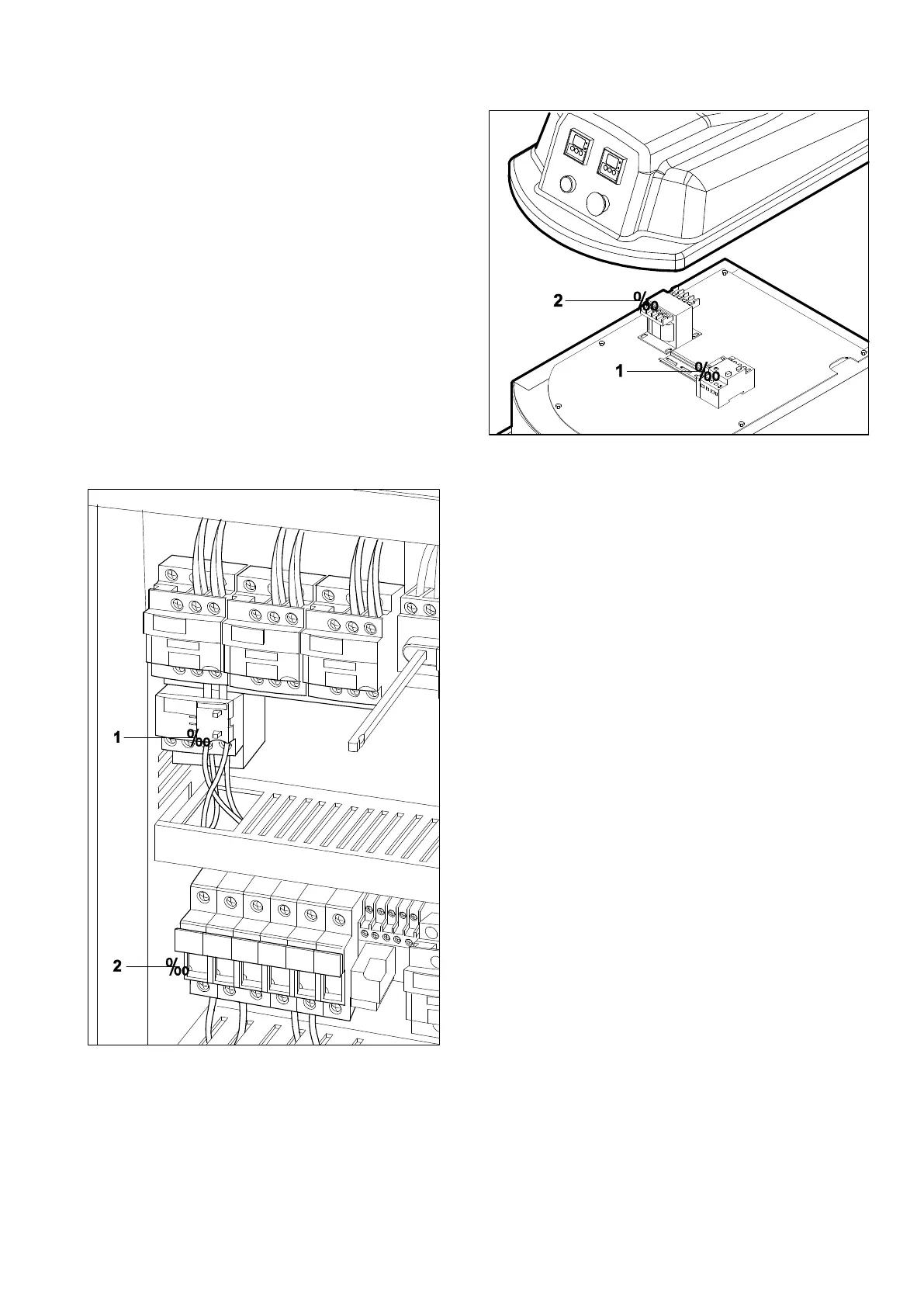 2 ‰

1 ‰

1 ‰

2 ‰