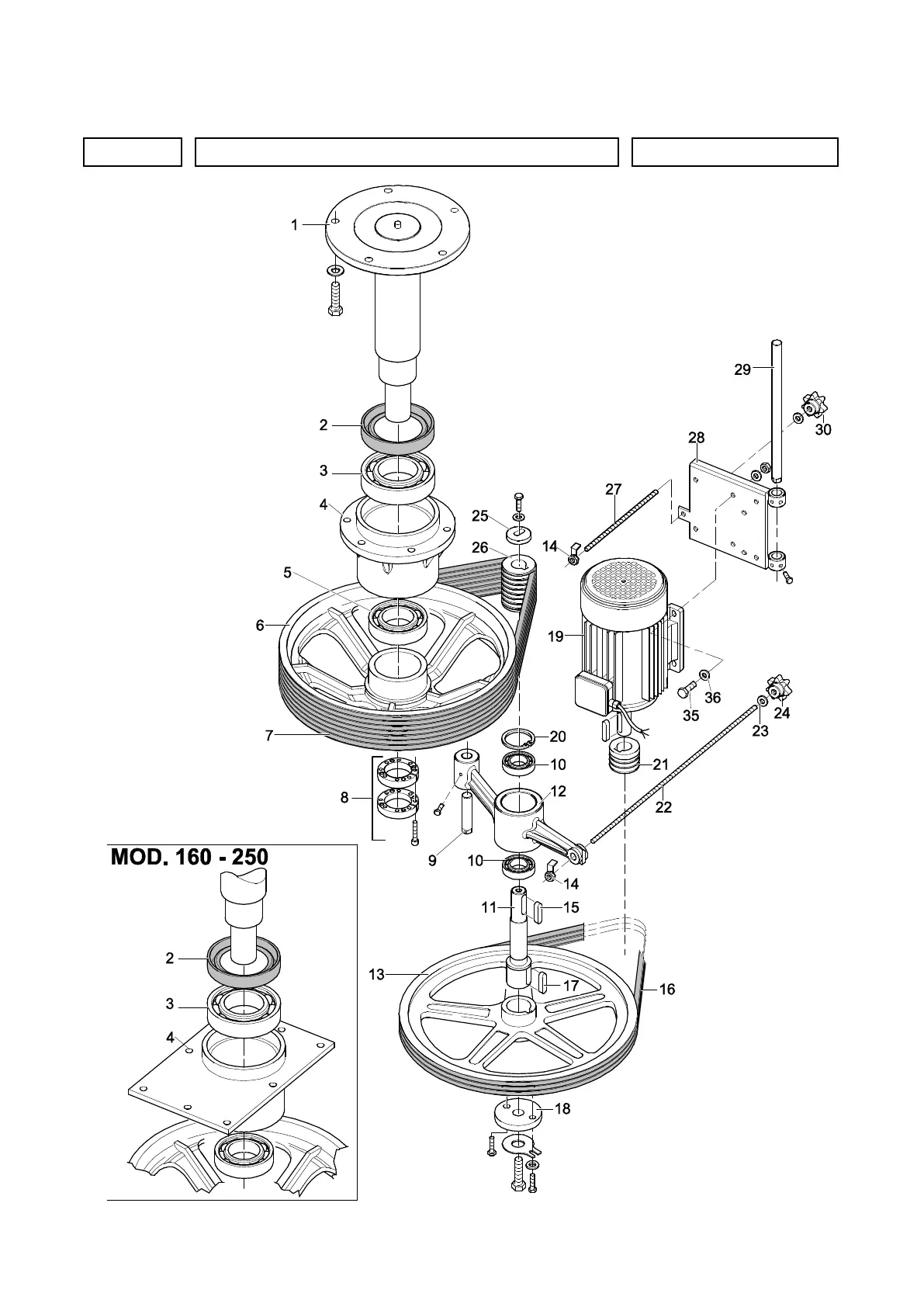 1
2
3
4
5
6
7
8
9
10
10
11
12
13
14
14
15
16
17
18
19
20
21
22
23
24
25
26
27
28
29
30
35
36

MOD. 160 - 250
2
3
4