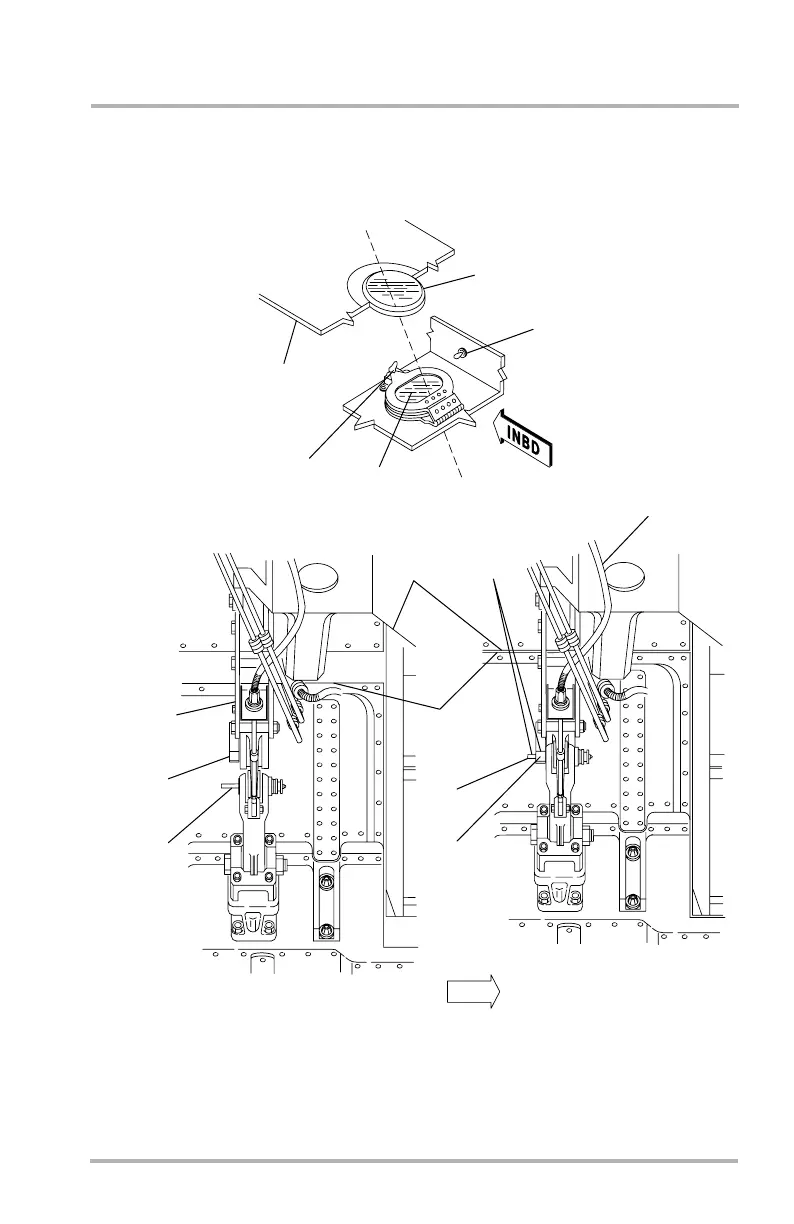 INBD