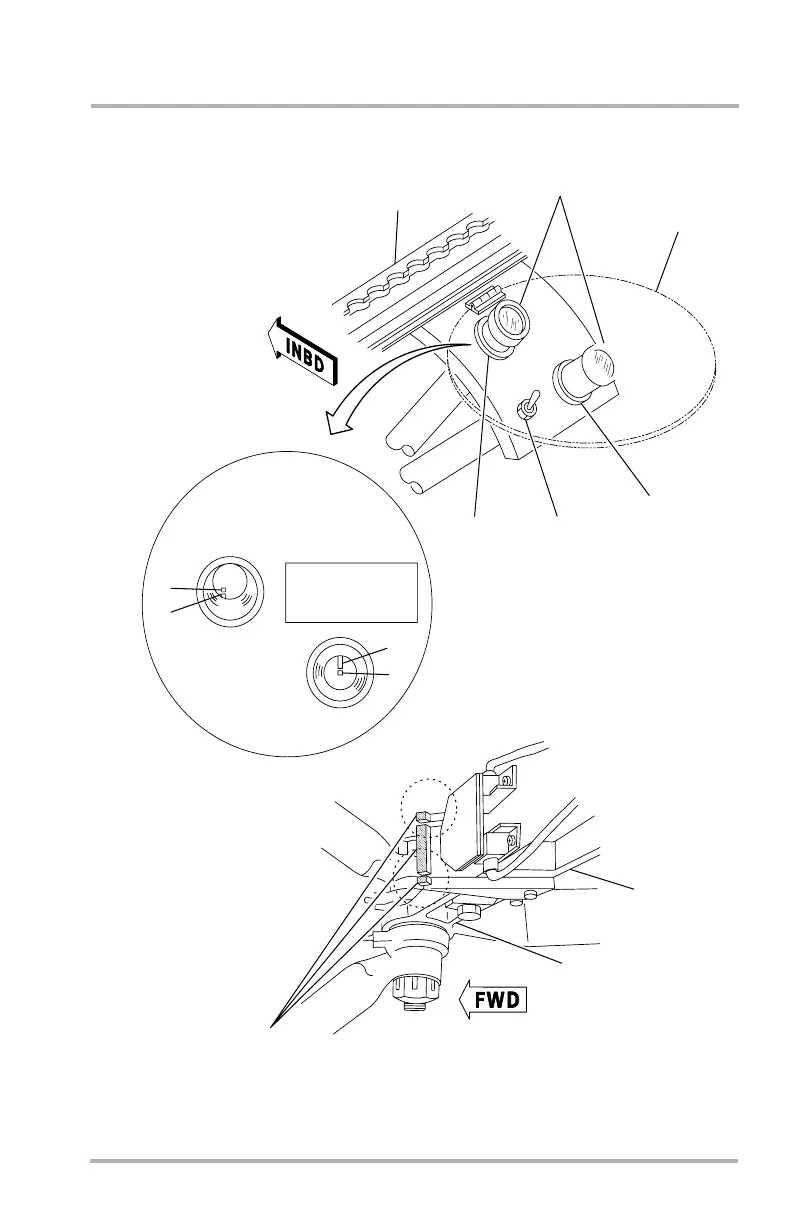 INBD

FWD