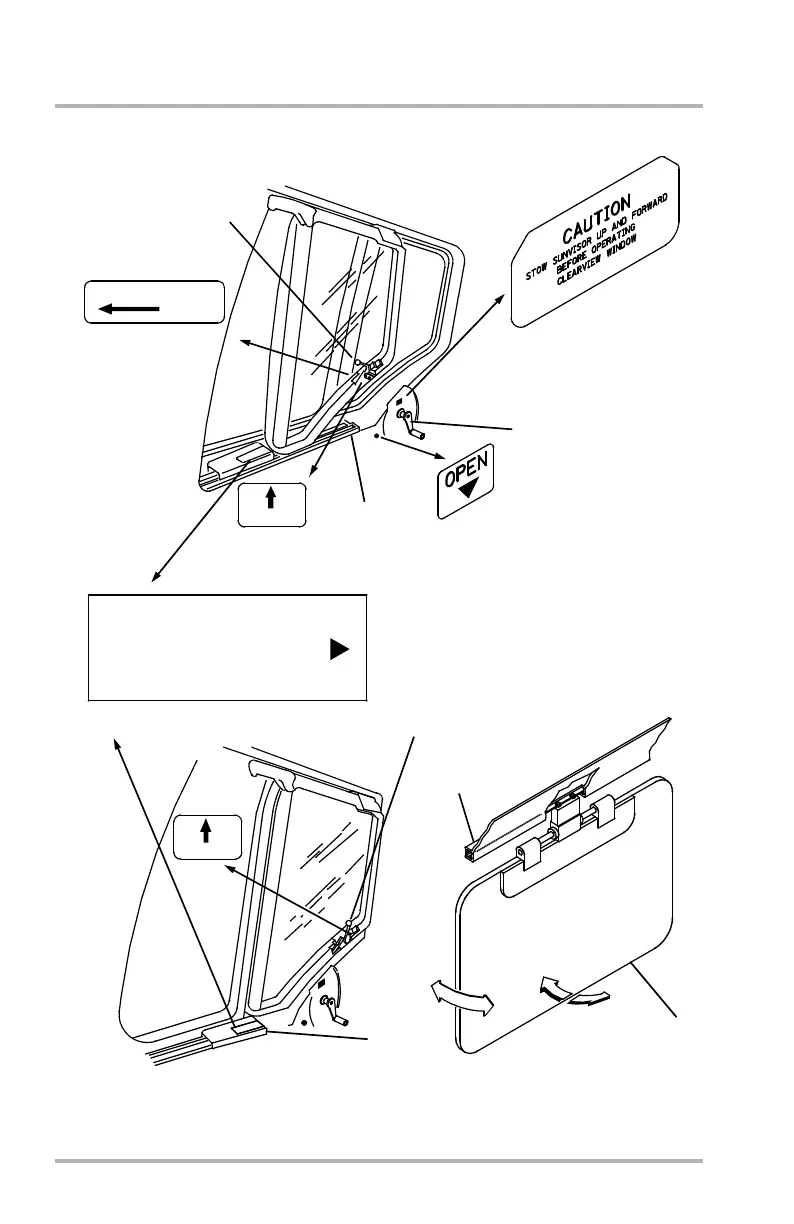 CAUTION
STOW SUNVISOR UP AND FORWARD
BEFORE OPERATING
CLEARVIEW WINDOW

OPEN