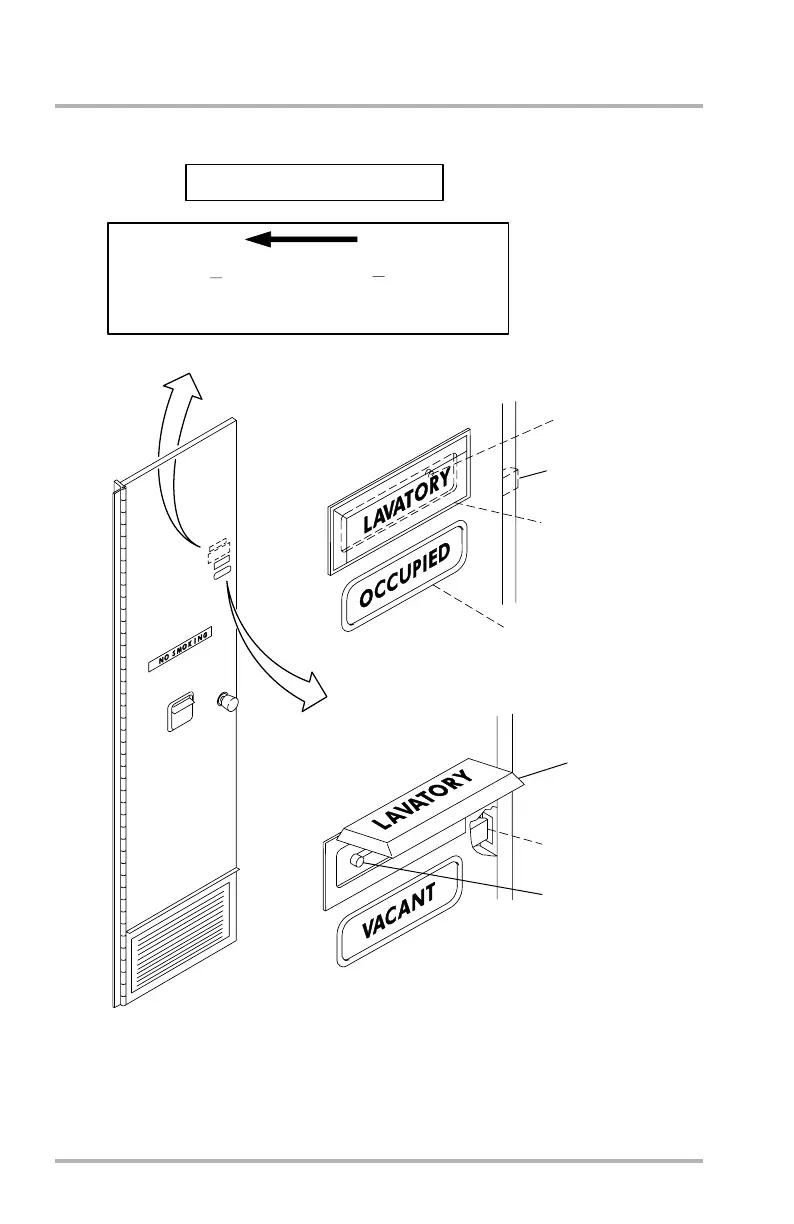 LAVATORY

OCCUPIED

NO SMOKING

LAVATORY

VACANT