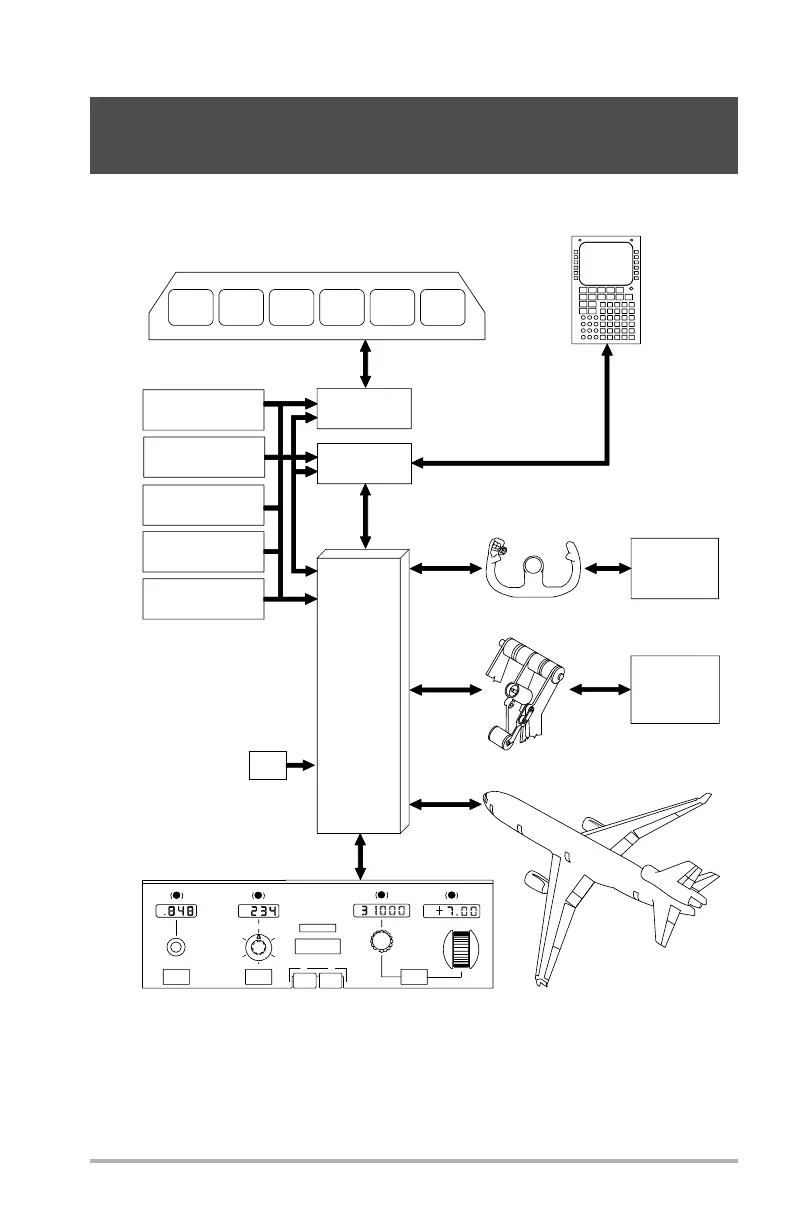 .848

234

31000

+7.00