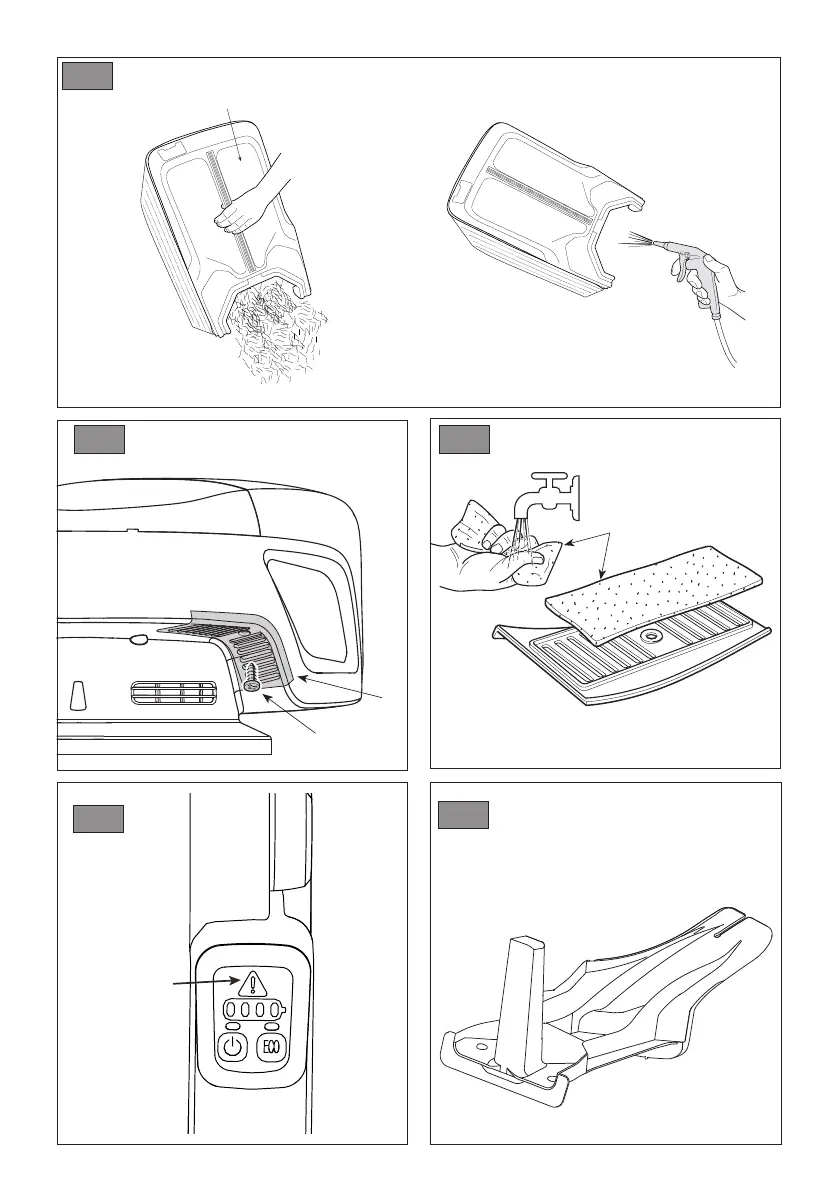 ECO