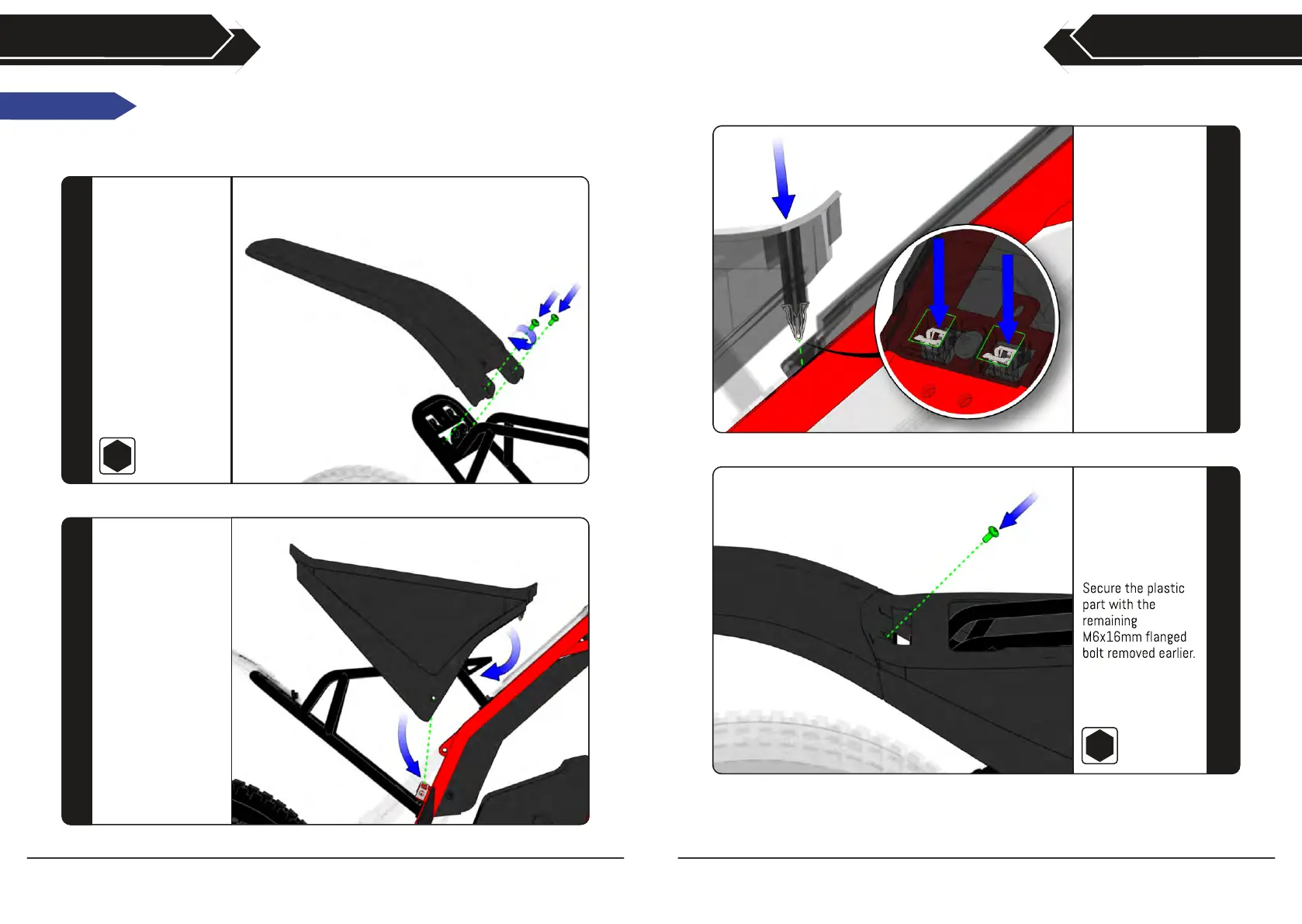 Secure the plastic part with the remaining M6x16mm flanged bolt removed earlier.