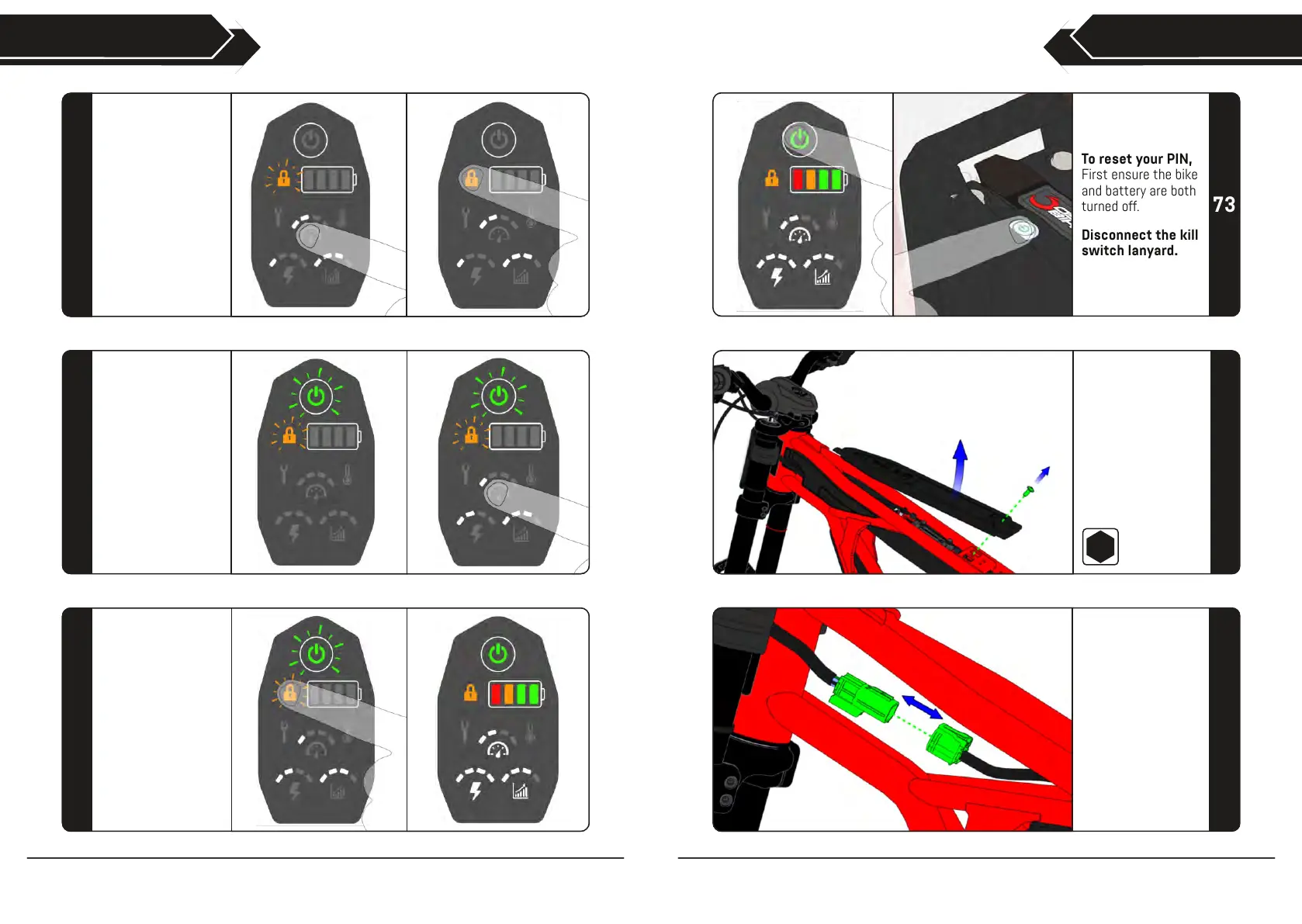 To reset your PIN, First ensure the bike and battery are both turned off.

Disconnect the kill switch lanyard.

73