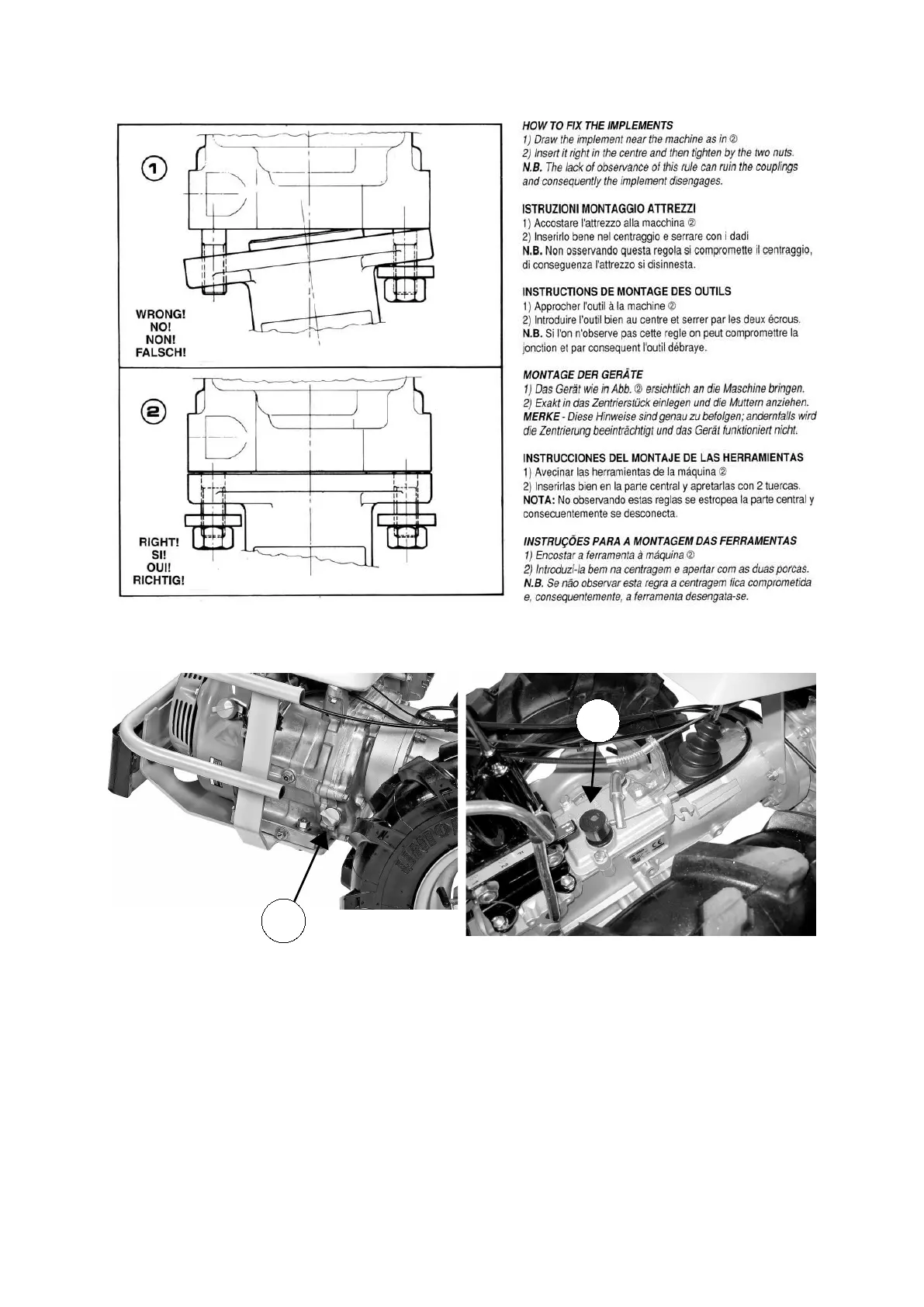 1

WRONG!
NO!
NON!
FALSCH!

2

RIGHT!
SI!
OUI!
RICHTIG!

HOW TO FIX THE IMPLEMENTS
1) Draw the implement near the machine as in ②
2) Insert it right in the centre and then tighten by the two nuts.
N.B. The lack of observance of this rule can ruin the couplings and consequently the implement disengages.

ISTRUZIONI MONTAGGIO ATTREZZI
1) Accostare l'attrezzo alla macchina ②
2) Inserirlo bene nel centraggio e serrare con i dadi
N.B. Non osservando questa regola si compromette il centraggio, di conseguenza l'attrezzo si disinnesta.

INSTRUCTIONS DE MONTAGE DES OUTILS
1) Approcher l'outil à la machine ②
2) Introduire l'outil bien au centre et serrer par les deux écrous.
N.B. Si l'on n'observe pas cette regle on peut compromettre la jonction et par consequent l'outil débraye.

MONTAGE DER GERÄTE
1) Das Gerät wie in Abb. ② ersichtlich an die Maschine bringen.
2) Exakt in das Zentrierstück einlegen und die Muttern anziehen.
MERKE - Diese Hinweise sind genau zu befolgen; andernfalls wird die Zentrierung beeinträchtigt und das Gerät funktioniert nicht.

INSTRUCCIONES DEL MONTAJE DE LAS HERRAMIENTAS
1) Avecinar las herramientas de la máquina ②
2) Inserirlas bien en la parte central y apretarlas con 2 tuercas.
NOTA: No observando estas reglas se estropea la parte central y consecuentemente se desconecta.

INSTRUÇÕES PARA A MONTAGEM DAS FERRAMENTAS
1) Encostar a ferramenta à máquina ②
2) Introduzi-la bem na centragem e apertar com as duas porcas.
N.B. Se não observar esta regra a centragem fica comprometida e, consequentemente, a ferramenta desengata-se.