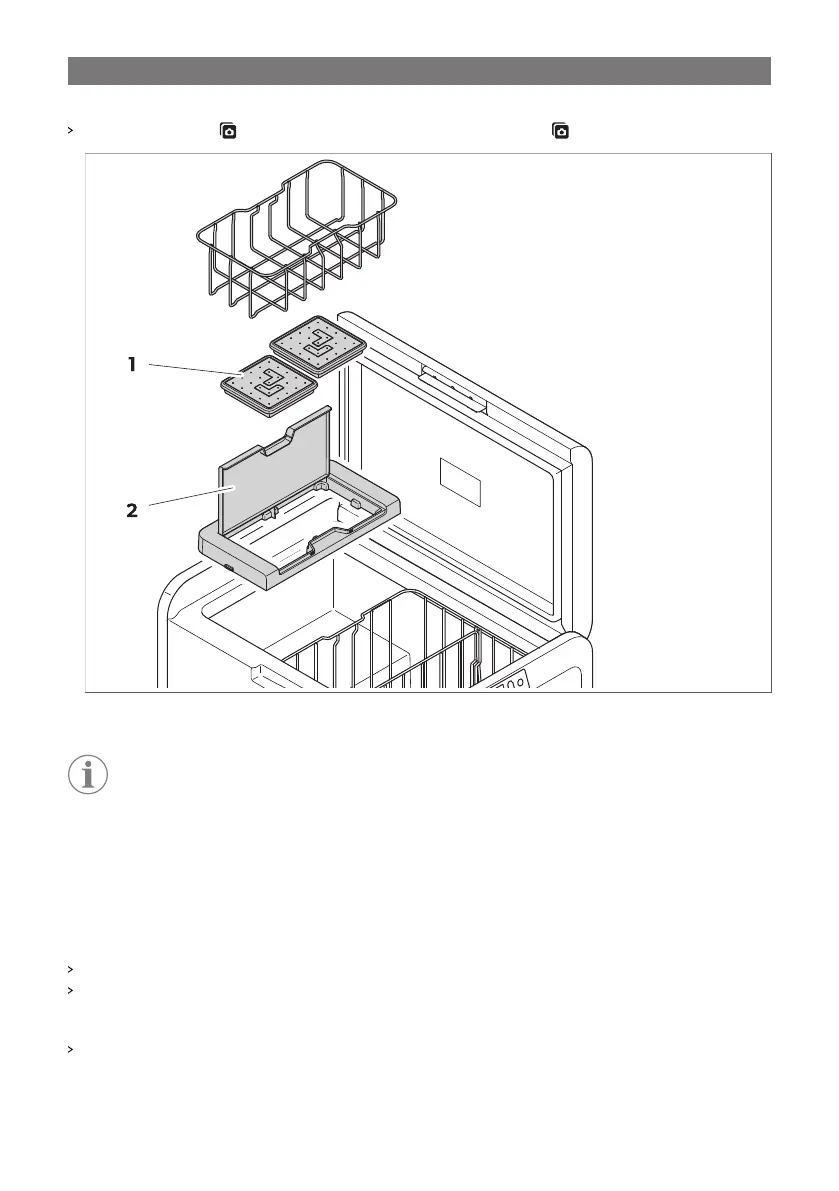 1

2