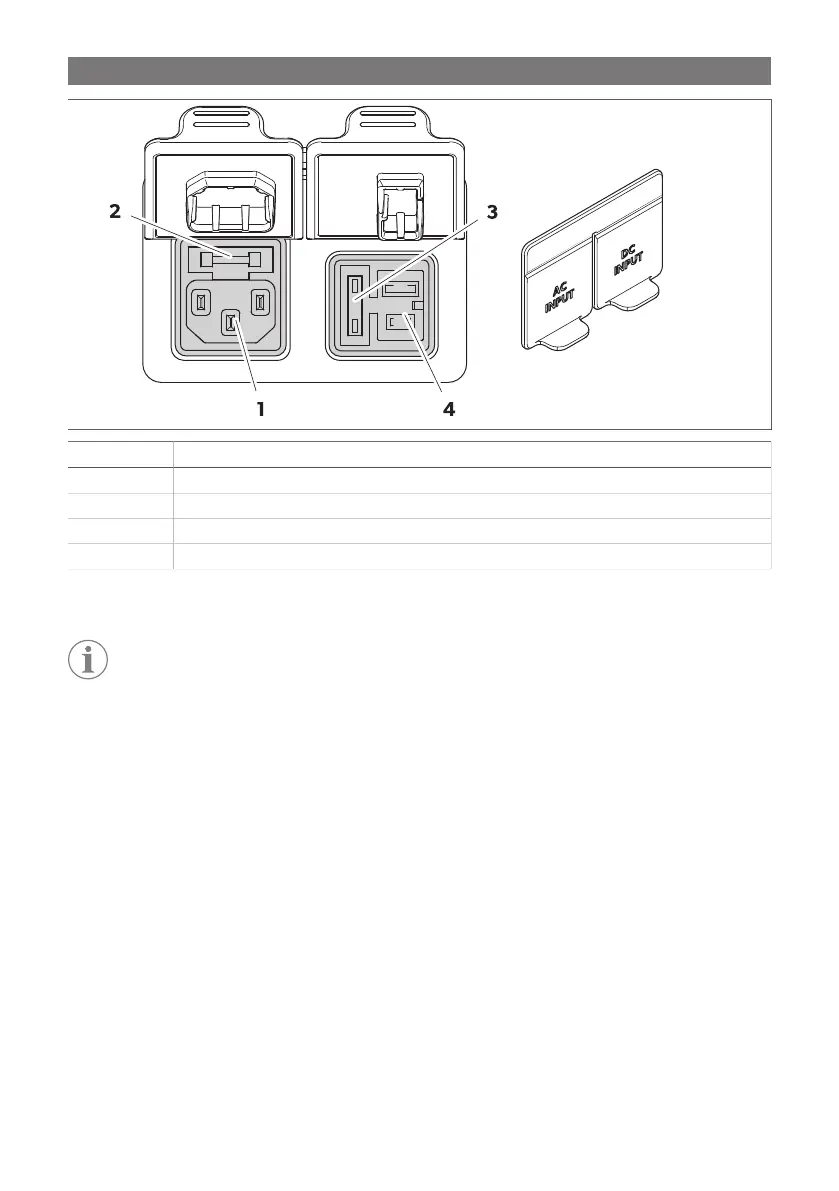 2

3

AC INPUT

DC INPUT

1

4