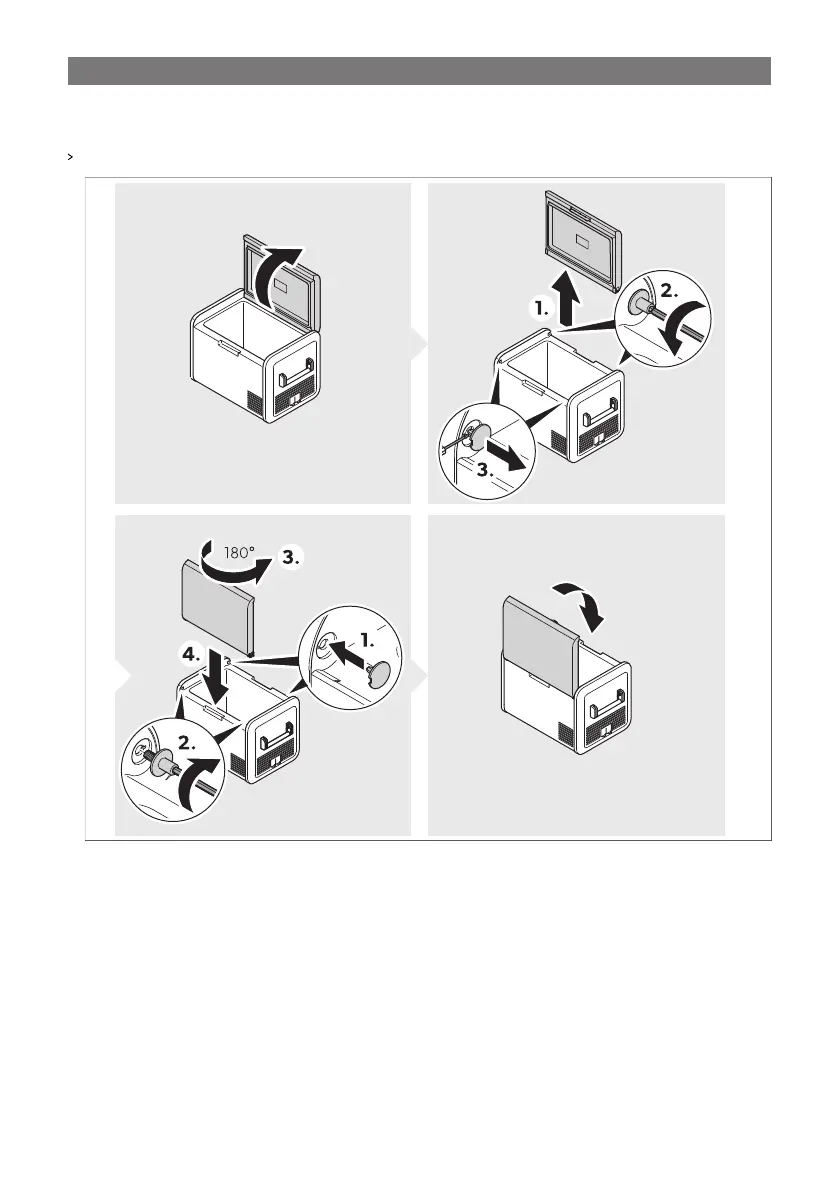 >

1. 2. 3.

180° 3. 4. 1. 2.