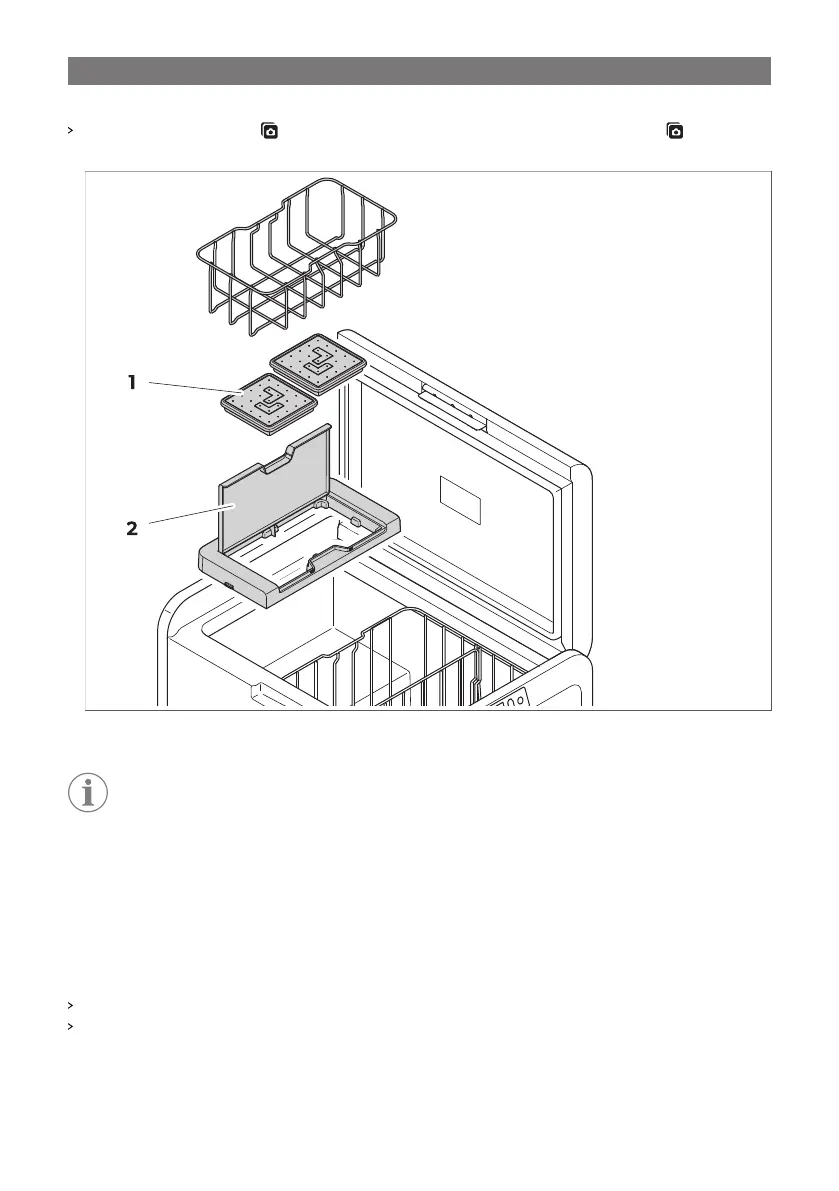 1

2