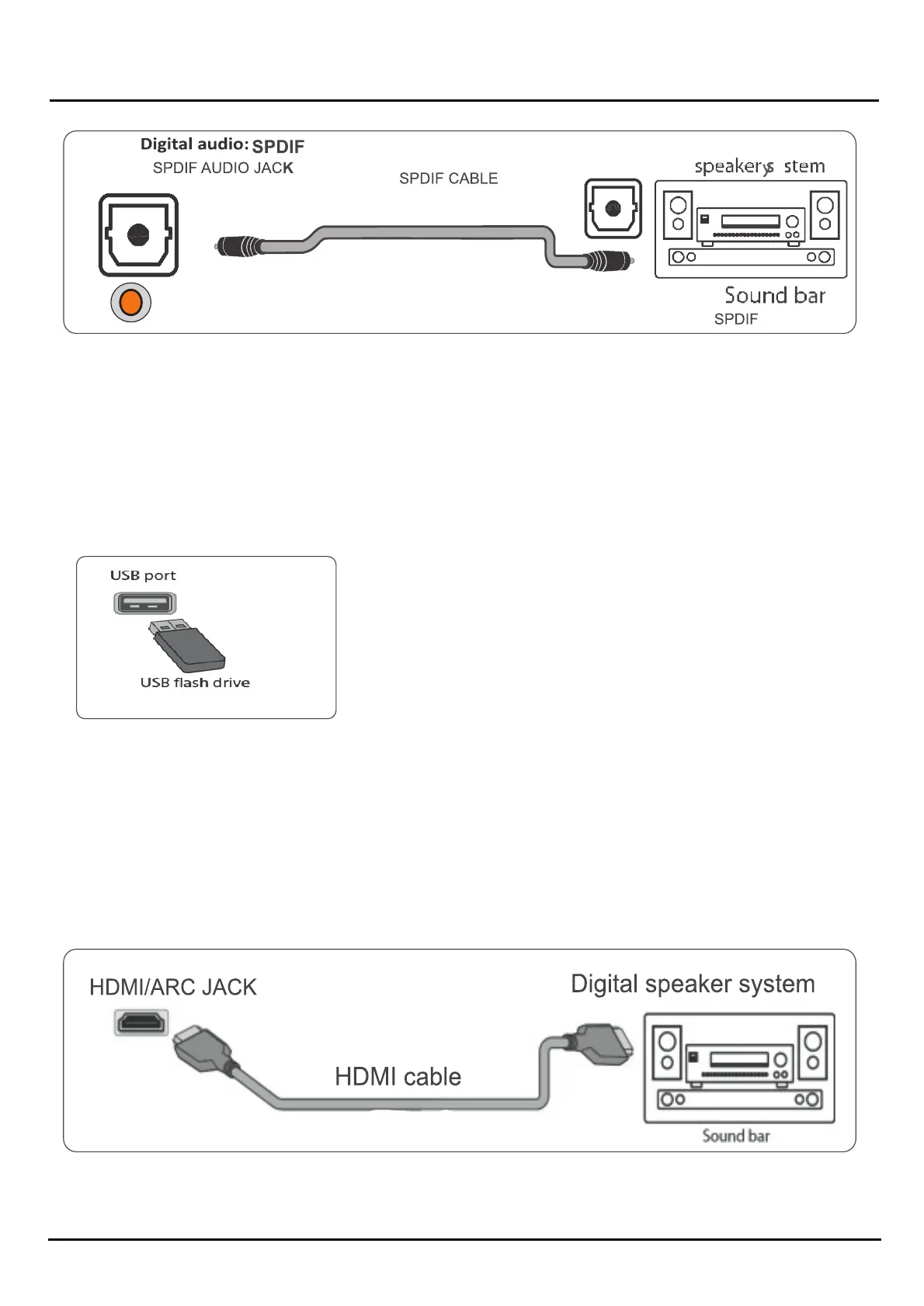 Digital audio: SPDIF
SPDIF AUDIO JACK
SPDIF CABLE
speakerys stem
Sound bar
SPDIF

USB port
USB flash drive

HDMI/ARC JACK
Digital speaker system
HDMI cable
Sound bar