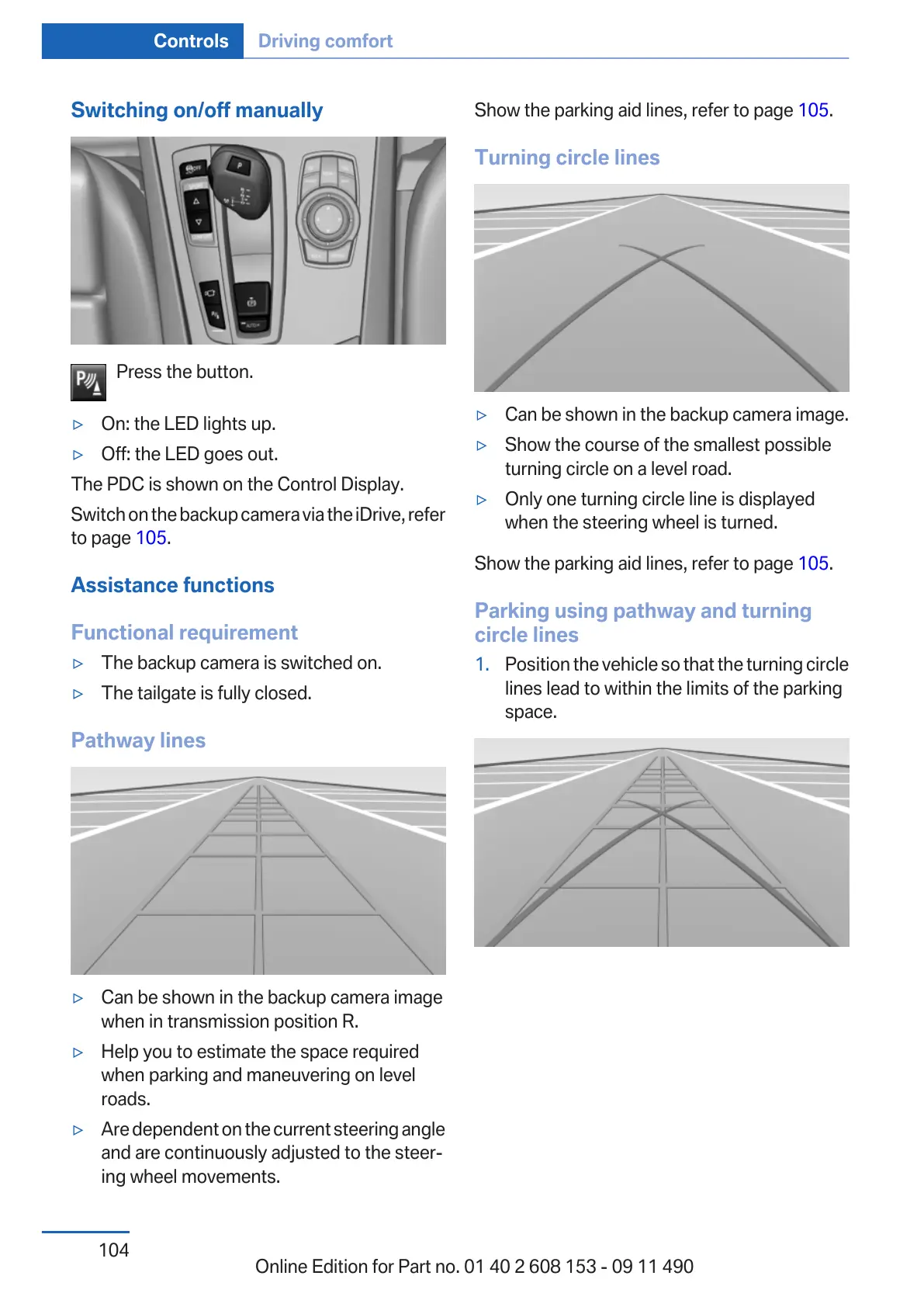 Controls Driving comfort

Switching on/off manually

Press the button.

▷ On: the LED lights up.

▷ Off: the LED goes out.

The PDC is shown on the Control Display.

Switch on the backup camera via the iDrive, refer to page 105.

Assistance functions

Functional requirement

▷ The backup camera is switched on.

▷ The tailgate is fully closed.

Pathway lines

▷ Can be shown in the backup camera image when in transmission position R.

▷ Help you to estimate the space required when parking and maneuvering on level roads.

▷ Are dependent on the current steering angle and are continuously adjusted to the steering wheel movements.

Show the parking aid lines, refer to page 105.

Turning circle lines

▷ Can be shown in the backup camera image.

▷ Show the course of the smallest possible turning circle on a level road.

▷ Only one turning circle line is displayed when the steering wheel is turned.

Show the parking aid lines, refer to page 105.

Parking using pathway and turning circle lines

1. Position the vehicle so that the turning circle lines lead to within the limits of the parking space.

104

Online Edition for Part no. 01 40 2 608 153 - 09 11 490