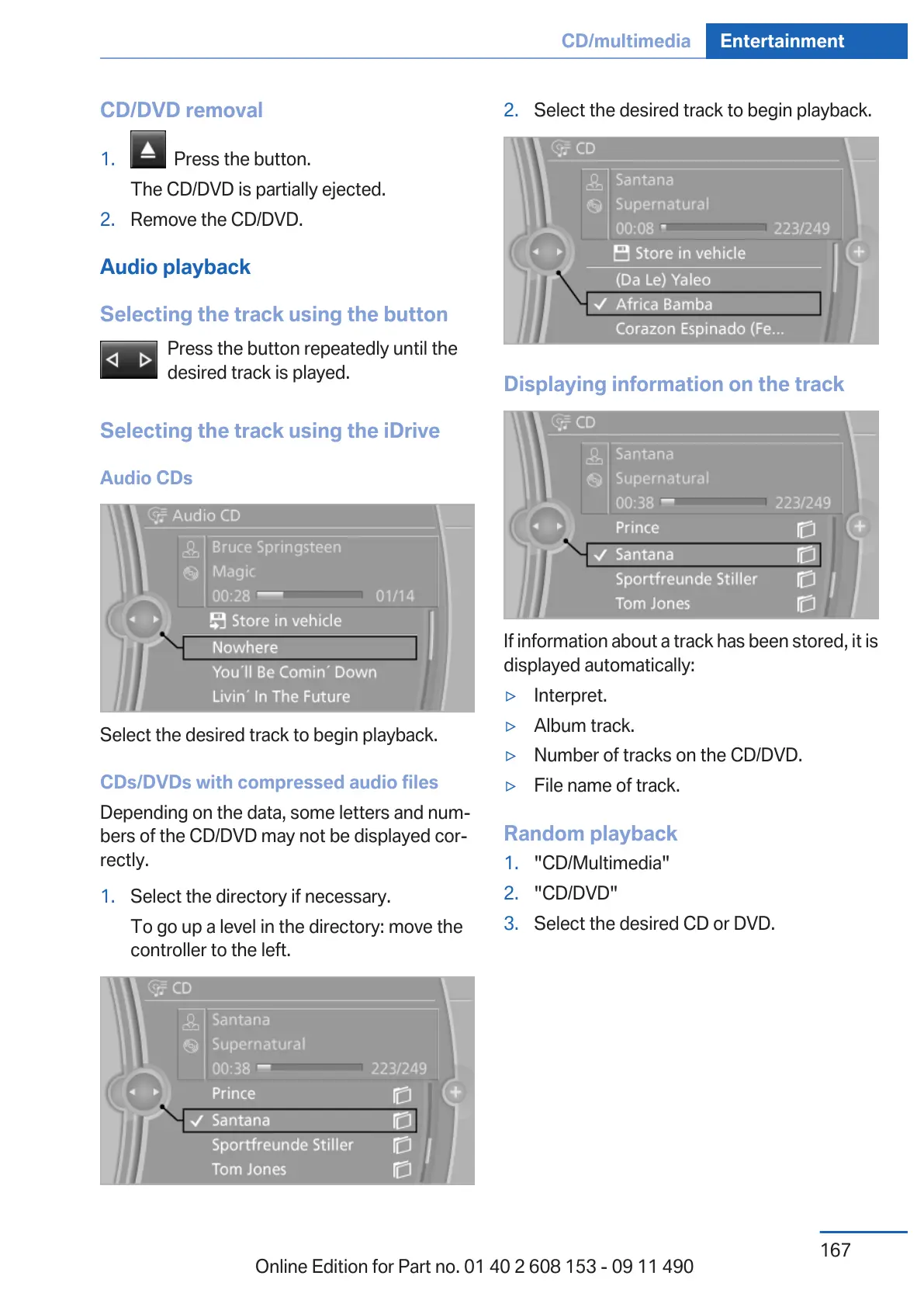 CD/multimedia Entertainment

CD/DVD removal

1. Press the button.

The CD/DVD is partially ejected.

2. Remove the CD/DVD.

Audio playback

Selecting the track using the button

Press the button repeatedly until the desired track is played.

Selecting the track using the iDrive

Audio CDs

Audio CD
Bruce Springsteen
Magic
00:28 01/14
Store in vehicle
Nowhere
You´ll Be Comin´ Down
Livin´ In The Future

Select the desired track to begin playback.

CDs/DVDs with compressed audio files

Depending on the data, some letters and numbers of the CD/DVD may not be displayed correctly.

1. Select the directory if necessary.

To go up a level in the directory: move the controller to the left.

CD
Santana
Supernatural
00:38 223/249
Prince
Santana
Sportfreunde Stiller
Tom Jones

2. Select the desired track to begin playback.

CD
Santana
Supernatural
00:08 223/249
Store in vehicle
(Da Le) Yaleo
Africa Bamba
Corazon Espinado (Fe...

Displaying information on the track

CD
Santana
Supernatural
00:38 223/249
Prince
Santana
Sportfreunde Stiller
Tom Jones

If information about a track has been stored, it is displayed automatically:

▷ Interpret.
▷ Album track.
▷ Number of tracks on the CD/DVD.
▷ File name of track.

Random playback

1. "CD/Multimedia"
2. "CD/DVD"
3. Select the desired CD or DVD.

167

Online Edition for Part no. 01 40 2 608 153 - 09 11 490