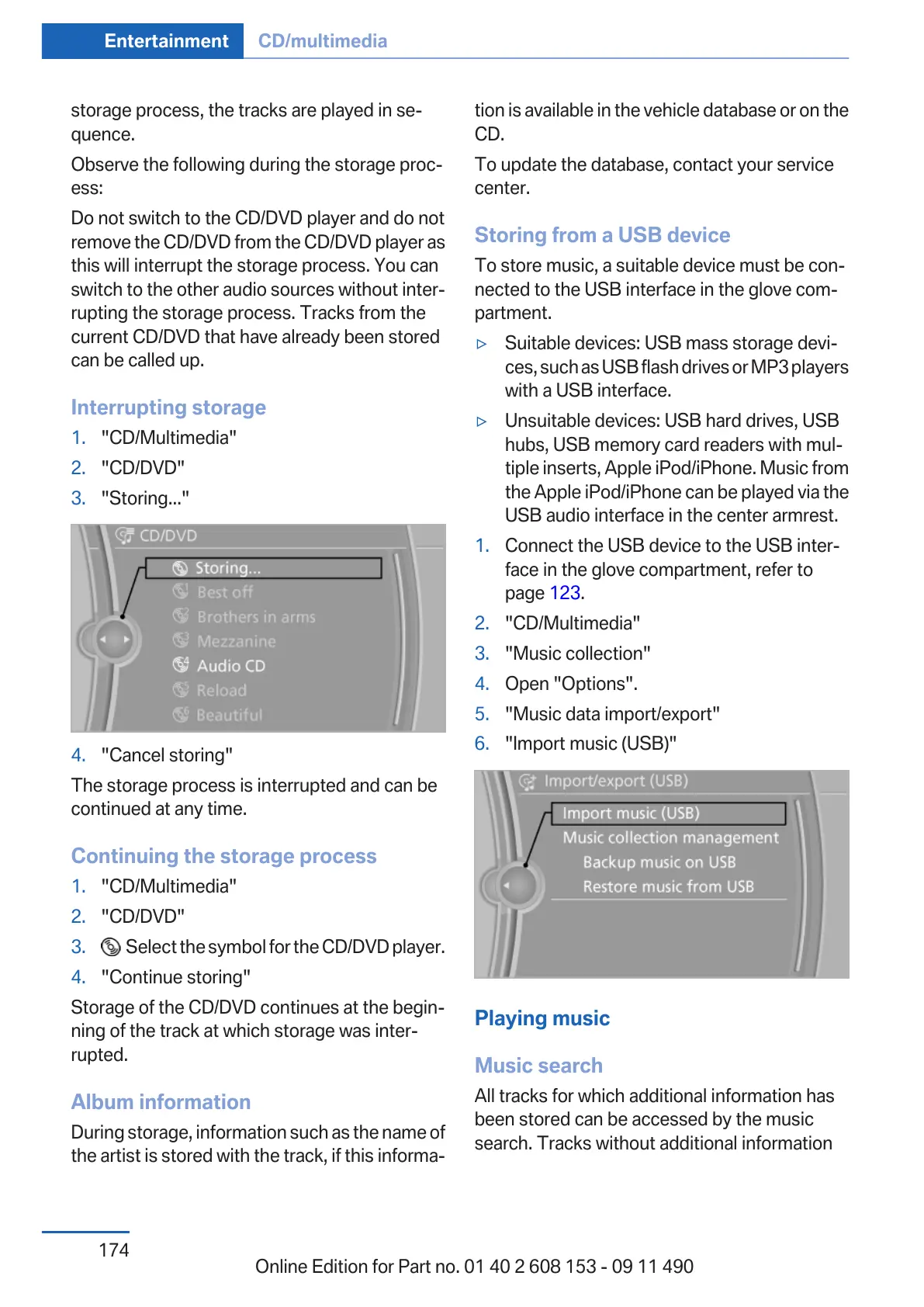 Entertainment CD/multimedia

storage process, the tracks are played in sequence.

Observe the following during the storage process:

Do not switch to the CD/DVD player and do not remove the CD/DVD from the CD/DVD player as this will interrupt the storage process. You can switch to the other audio sources without interrupting the storage process. Tracks from the current CD/DVD that have already been stored can be called up.

Interrupting storage

1. "CD/Multimedia"
2. "CD/DVD"
3. "Storing..."

CD/DVD
Storing...
Best off
Brothers in arms
Mezzanine
Audio CD
Reload
Beautiful

4. "Cancel storing"

The storage process is interrupted and can be continued at any time.

Continuing the storage process

1. "CD/Multimedia"
2. "CD/DVD"
3. Select the symbol for the CD/DVD player.
4. "Continue storing"

Storage of the CD/DVD continues at the beginning of the track at which storage was interrupted.

Album information

During storage, information such as the name of the artist is stored with the track, if this information is available in the vehicle database or on the CD.

To update the database, contact your service center.

Storing from a USB device

To store music, a suitable device must be connected to the USB interface in the glove compartment.

▷ Suitable devices: USB mass storage devices, such as USB flash drives or MP3 players with a USB interface.
▷ Unsuitable devices: USB hard drives, USB hubs, USB memory card readers with multiple inserts, Apple iPod/iPhone. Music from the Apple iPod/iPhone can be played via the USB audio interface in the center armrest.

1. Connect the USB device to the USB interface in the glove compartment, refer to page 123.
2. "CD/Multimedia"
3. "Music collection"
4. Open "Options".
5. "Music data import/export"
6. "Import music (USB)"

Import/export (USB)
Import music (USB)
Music collection management
Backup music on USB
Restore music from USB

Playing music

Music search

All tracks for which additional information has been stored can be accessed by the music search. Tracks without additional information

174

Online Edition for Part no. 01 40 2 608 153 - 09 11 490