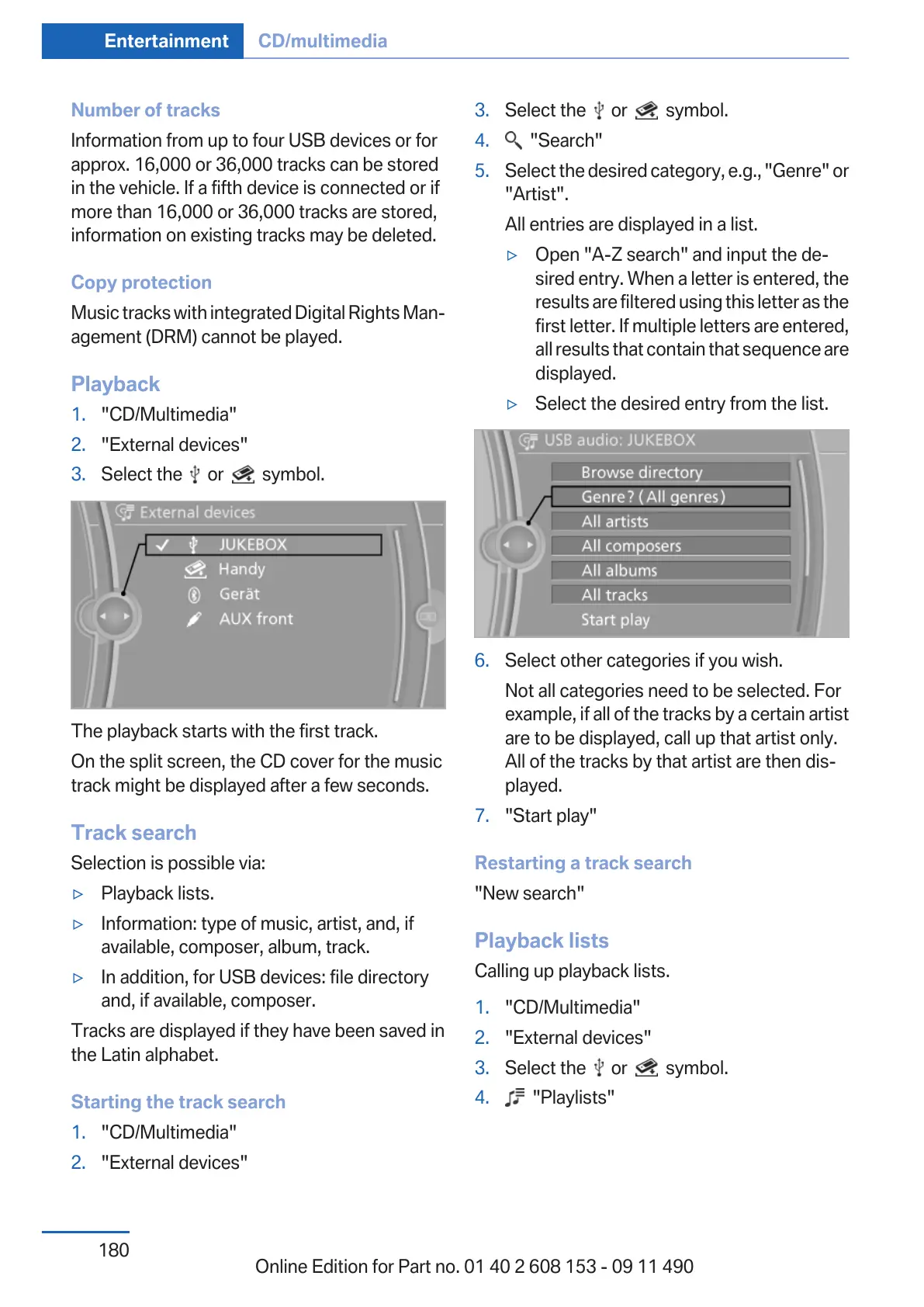 Entertainment CD/multimedia

Number of tracks

Information from up to four USB devices or for approx. 16,000 or 36,000 tracks can be stored in the vehicle. If a fifth device is connected or if more than 16,000 or 36,000 tracks are stored, information on existing tracks may be deleted.

Copy protection

Music tracks with integrated Digital Rights Management (DRM) cannot be played.

Playback

1. "CD/Multimedia"
2. "External devices"
3. Select the or symbol.

External devices
JUKEBOX
Handy
Gerät
AUX front

The playback starts with the first track.

On the split screen, the CD cover for the music track might be displayed after a few seconds.

Track search

Selection is possible via:

▷ Playback lists.
▷ Information: type of music, artist, and, if available, composer, album, track.
▷ In addition, for USB devices: file directory and, if available, composer.

Tracks are displayed if they have been saved in the Latin alphabet.

Starting the track search

1. "CD/Multimedia"
2. "External devices"
3. Select the or symbol.
4. "Search"
5. Select the desired category, e.g., "Genre" or "Artist".

All entries are displayed in a list.

▷ Open "A-Z search" and input the desired entry. When a letter is entered, the results are filtered using this letter as the first letter. If multiple letters are entered, all results that contain that sequence are displayed.
▷ Select the desired entry from the list.

USB audio: JUKEBOX
Browse directory
Genre? (All genres)
All artists
All composers
All albums
All tracks
Start play

6. Select other categories if you wish.

Not all categories need to be selected. For example, if all of the tracks by a certain artist are to be displayed, call up that artist only. All of the tracks by that artist are then displayed.

7. "Start play"

Restarting a track search

"New search"

Playback lists

Calling up playback lists.

1. "CD/Multimedia"
2. "External devices"
3. Select the or symbol.
4. "Playlists"

180

Online Edition for Part no. 01 40 2 608 153 - 09 11 490