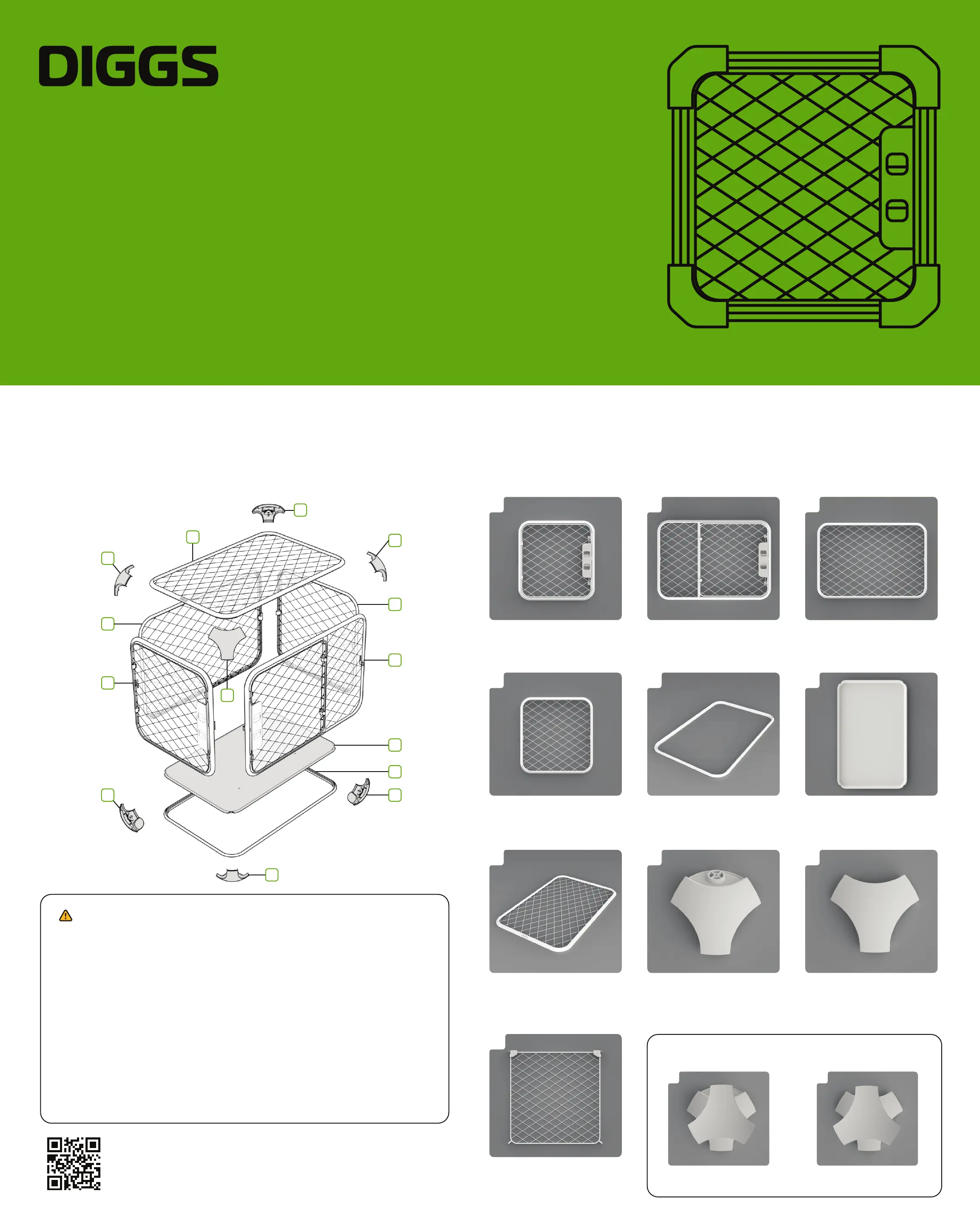 DIGGS