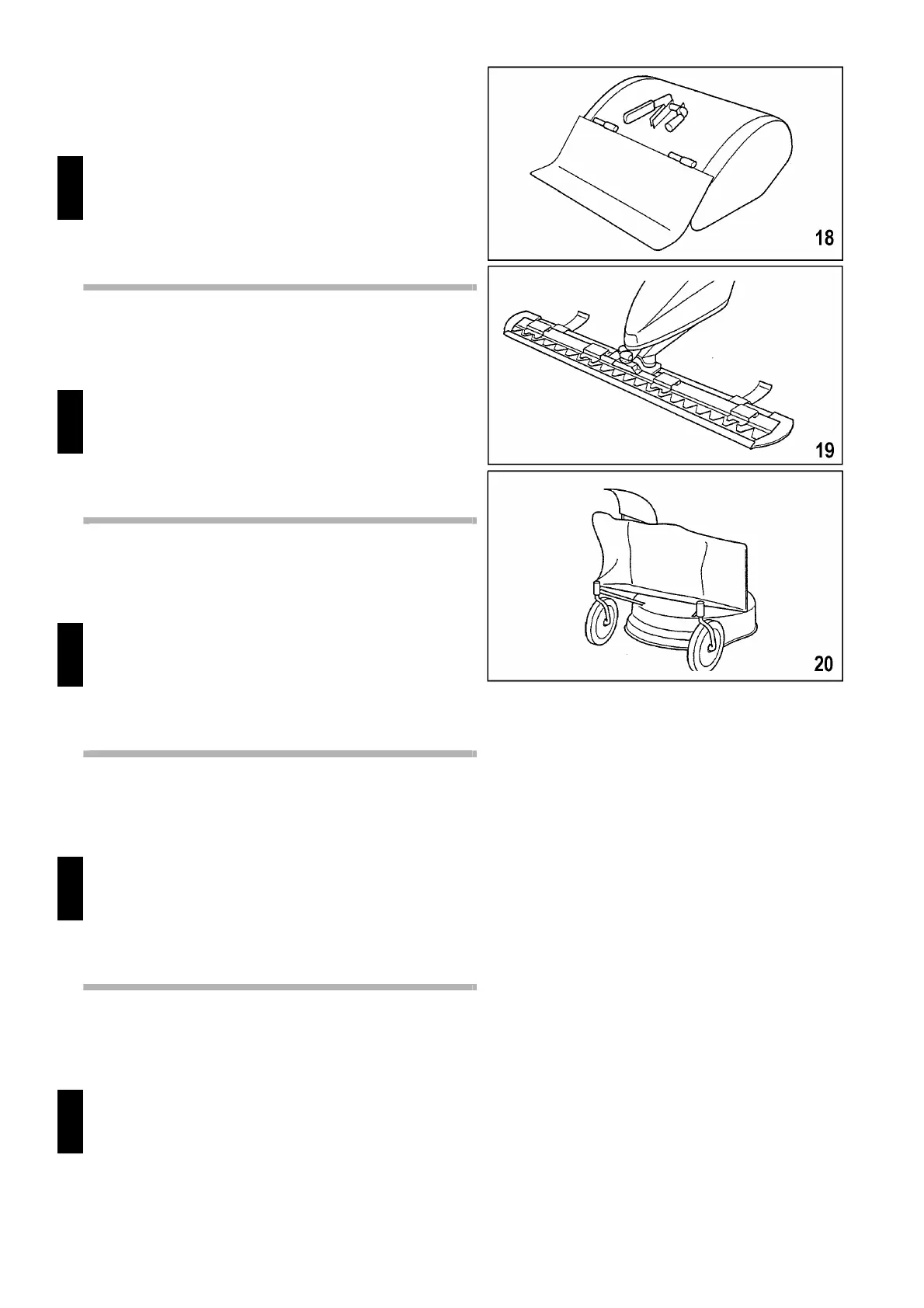 18

19

20