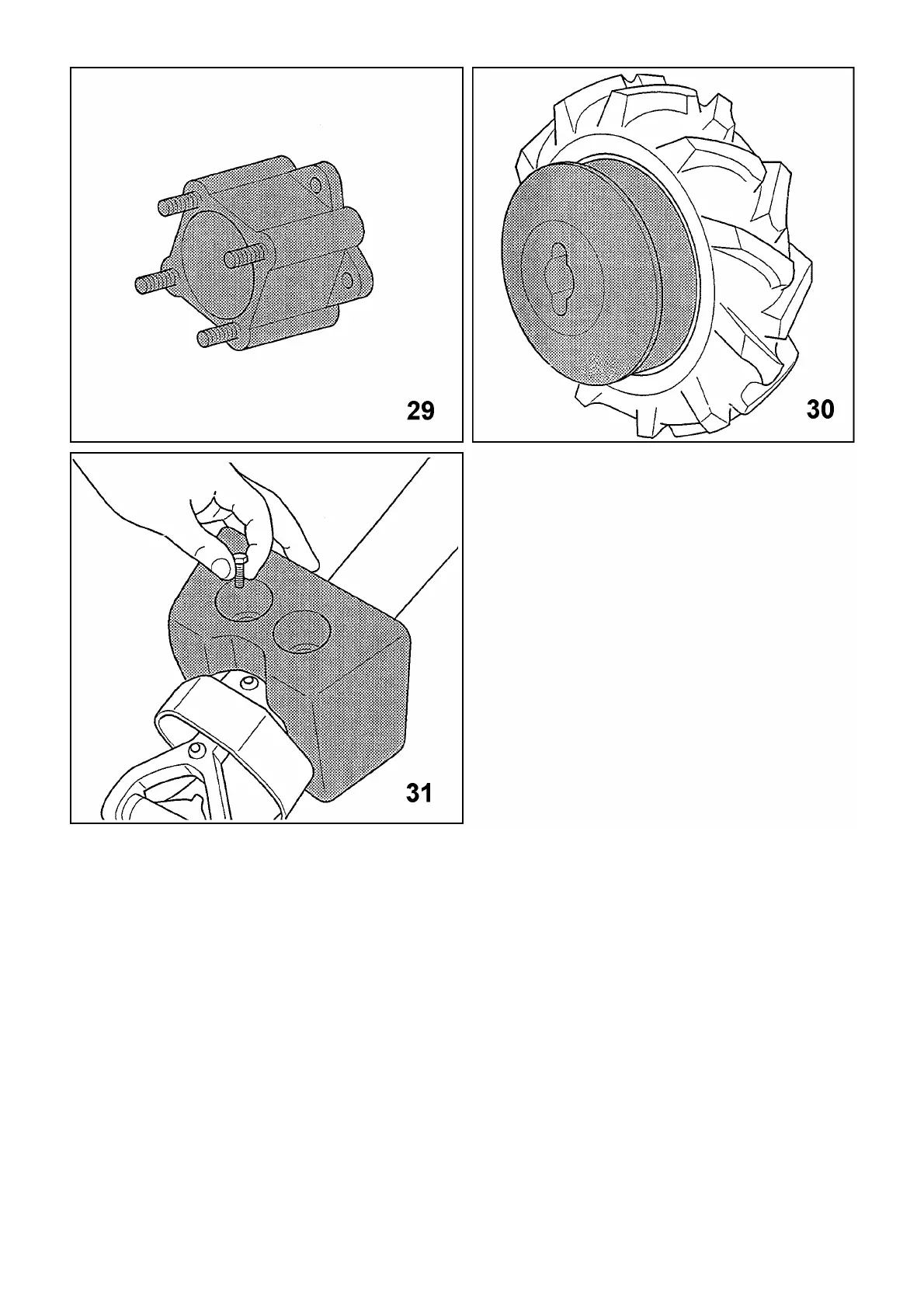 29

30

31