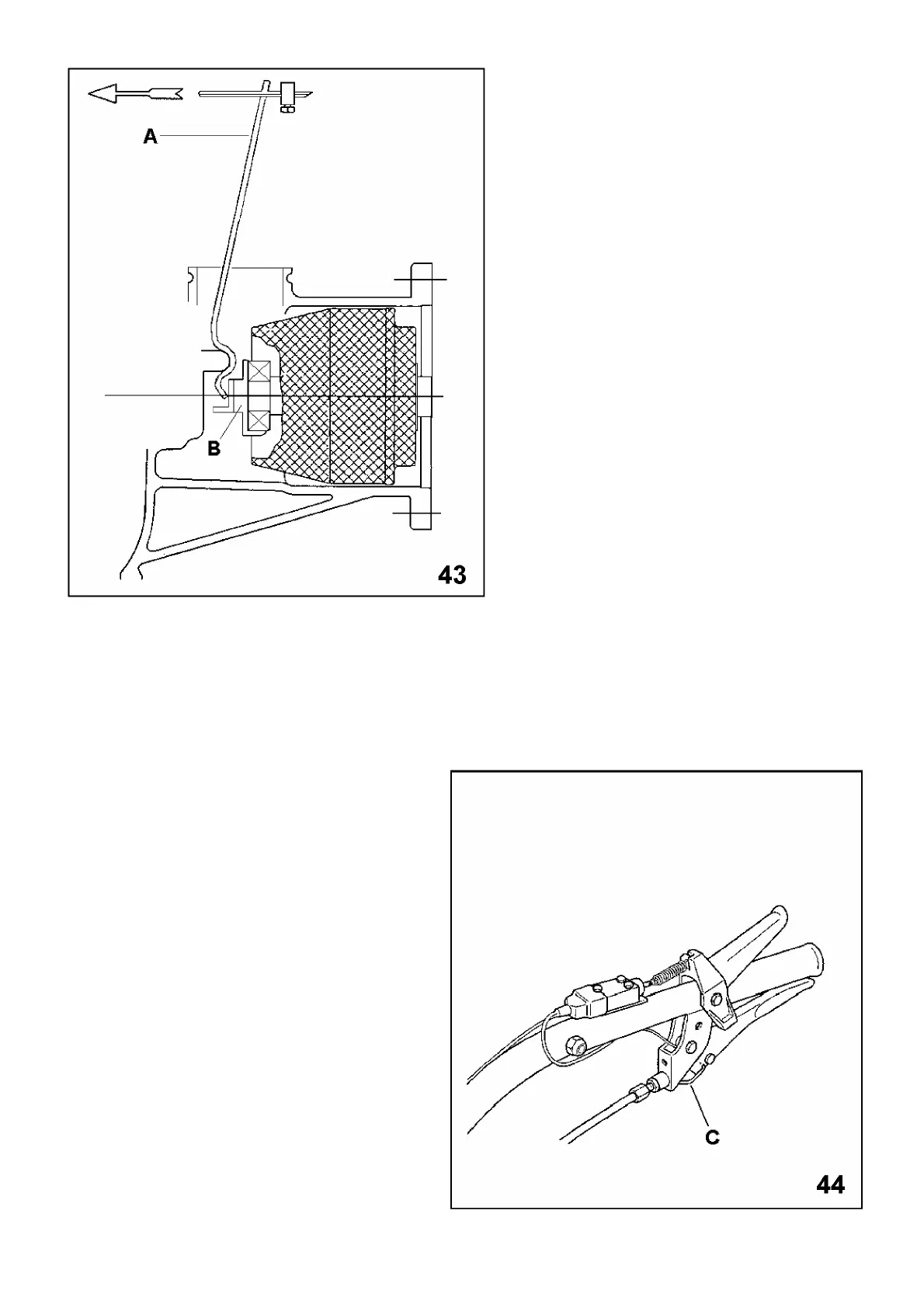 A

B

43

C

44