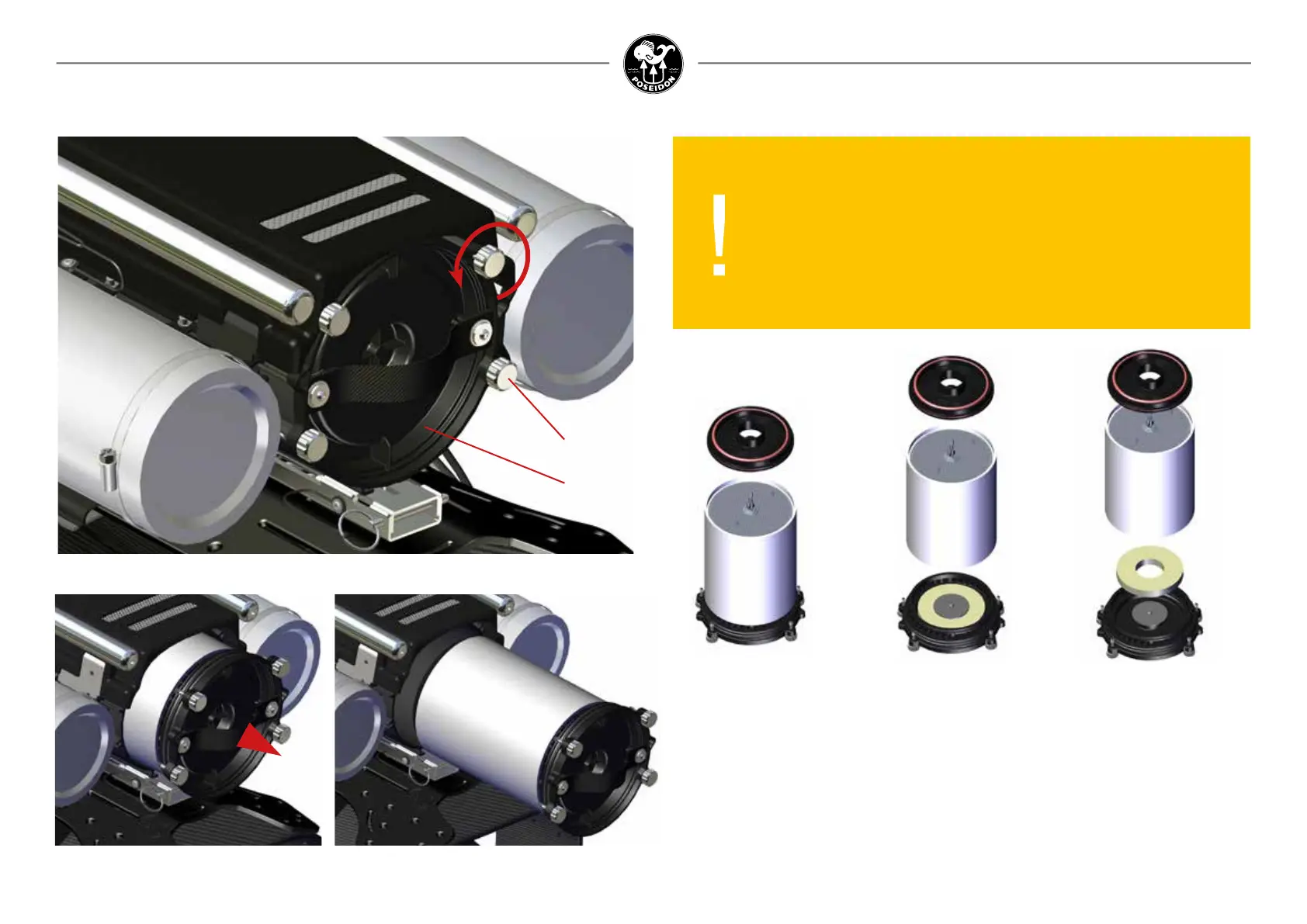 POSEIDON

!