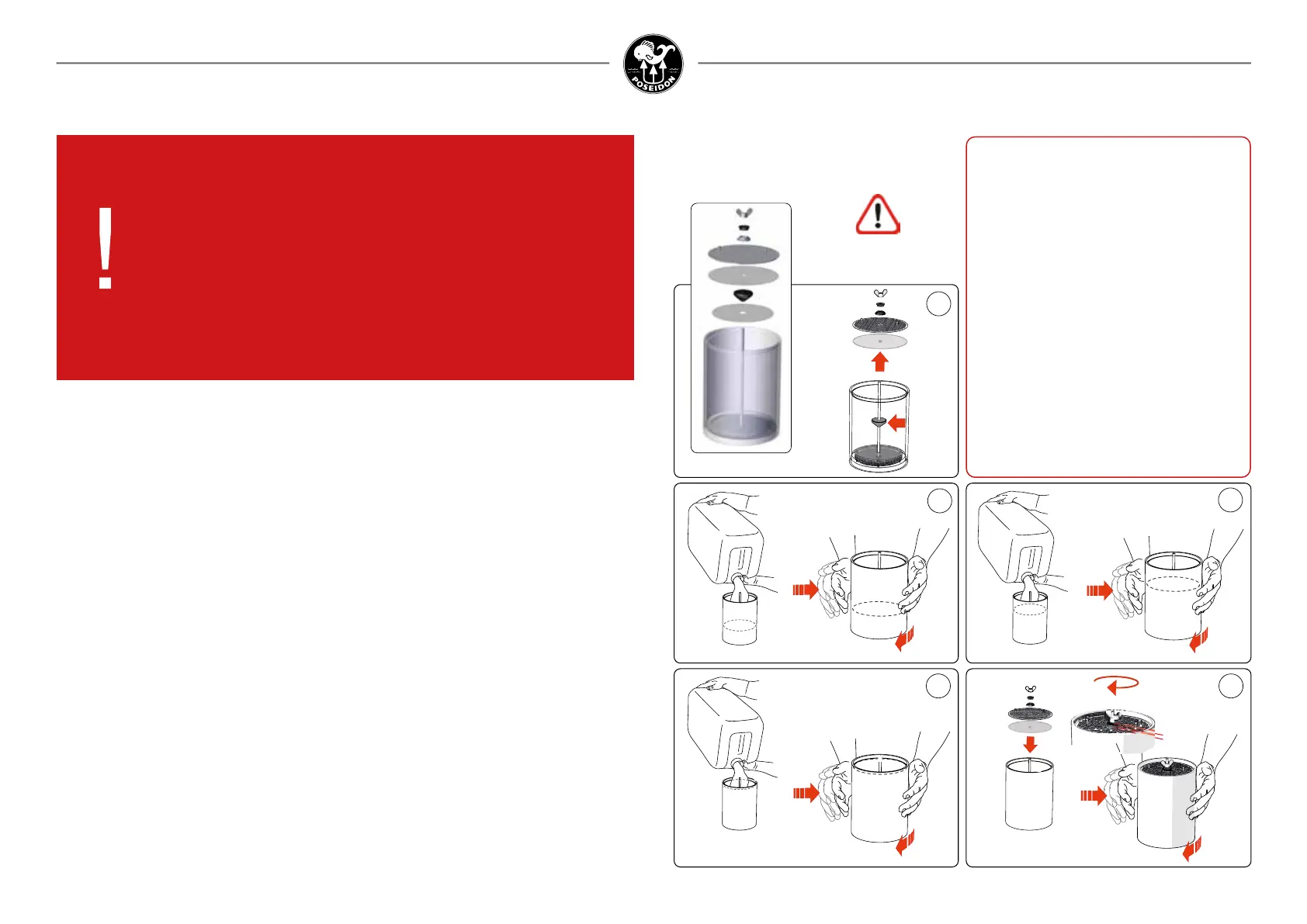 POSEIDON

!