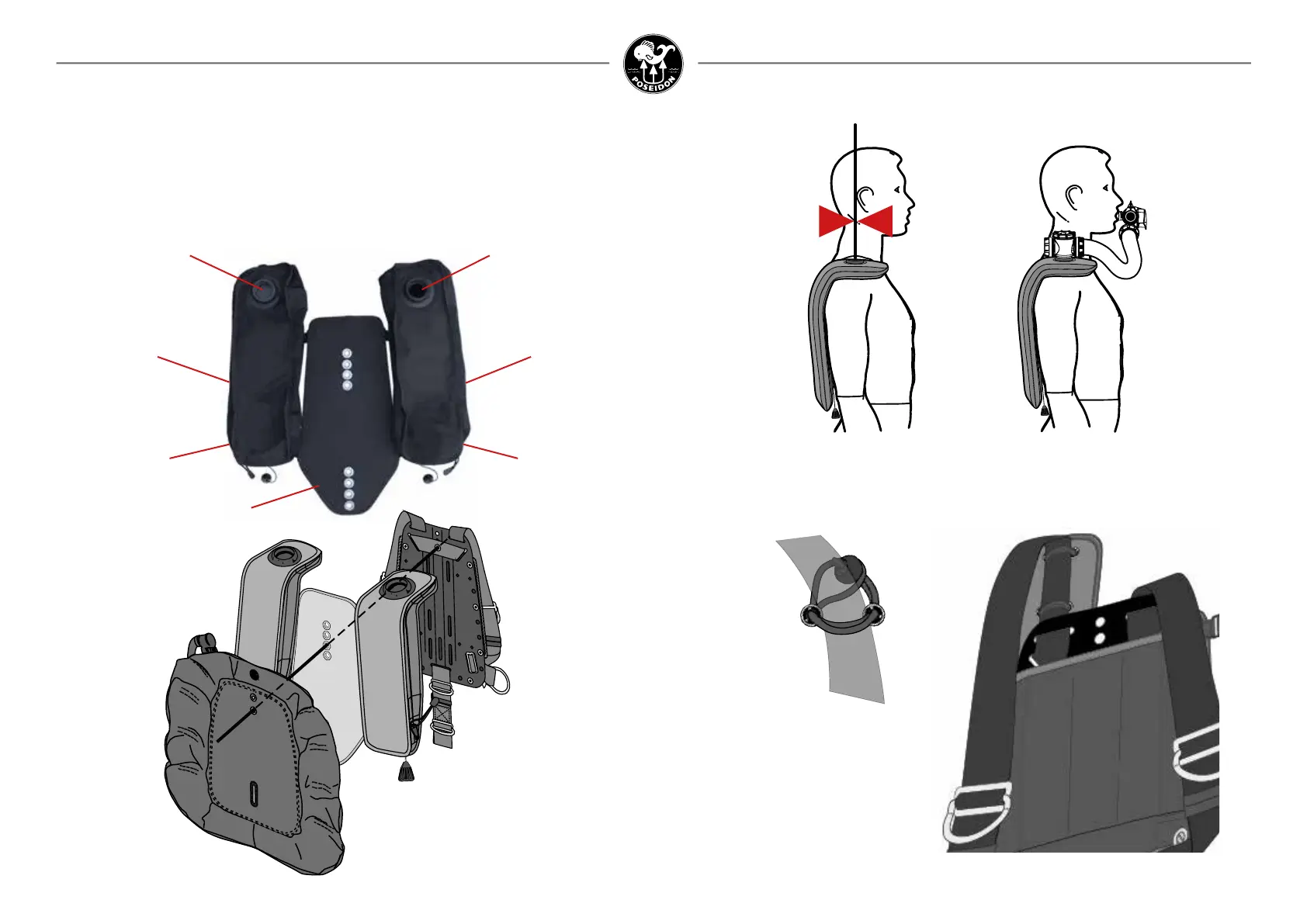 POSEIDON