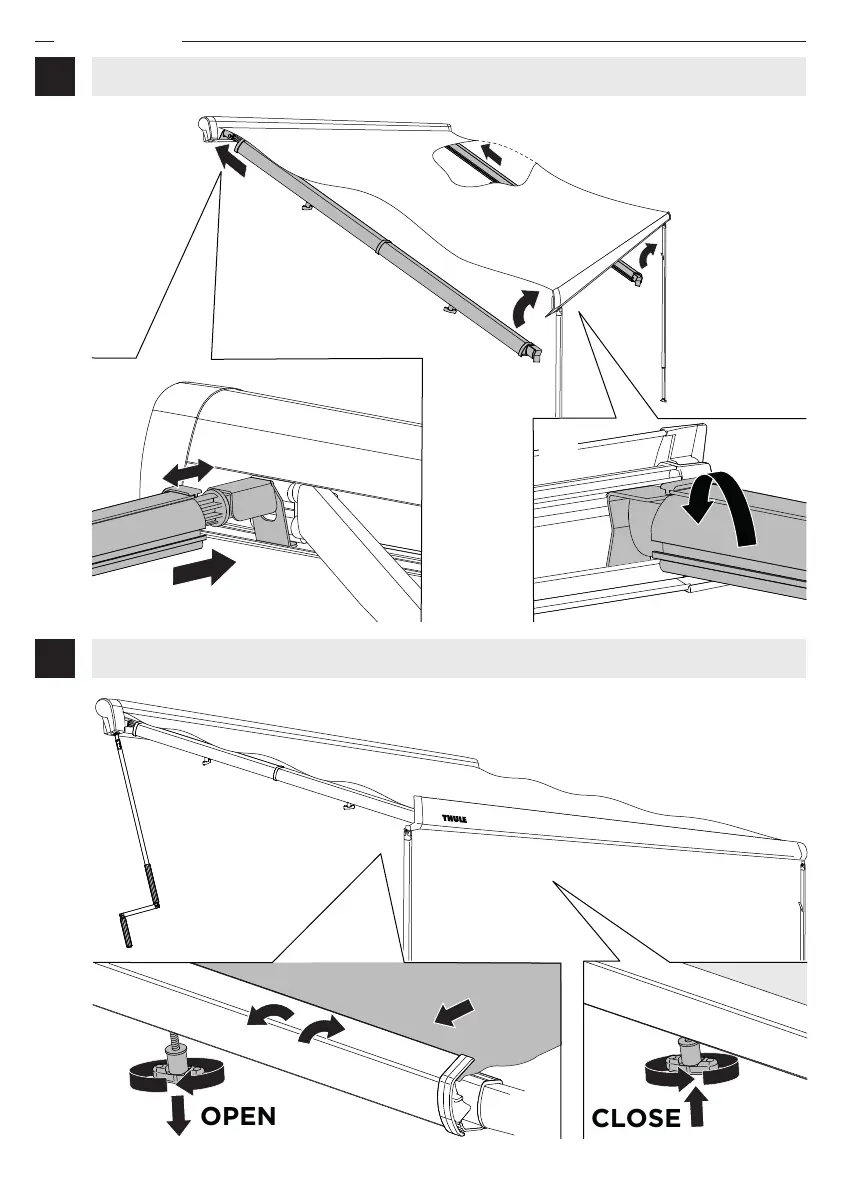 THULE

OPEN

CLOSE