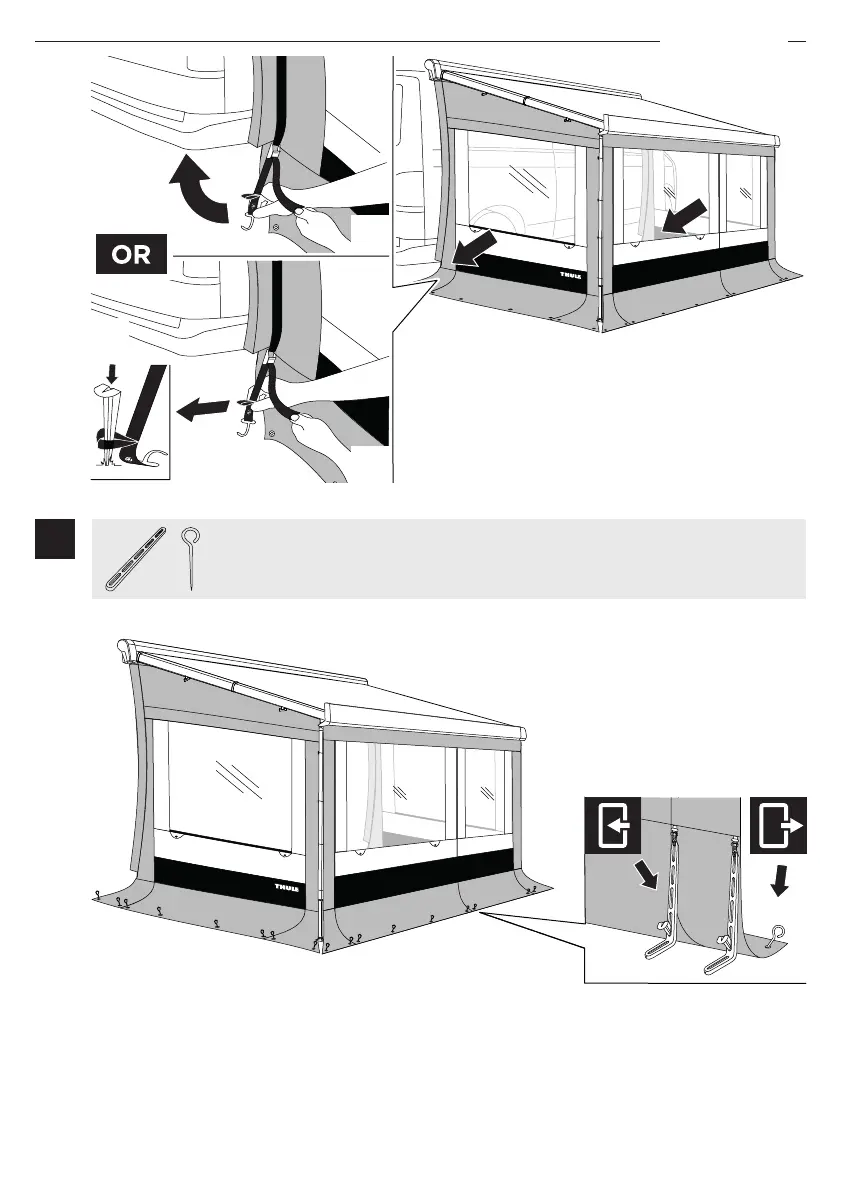 OR

THULE

THULE