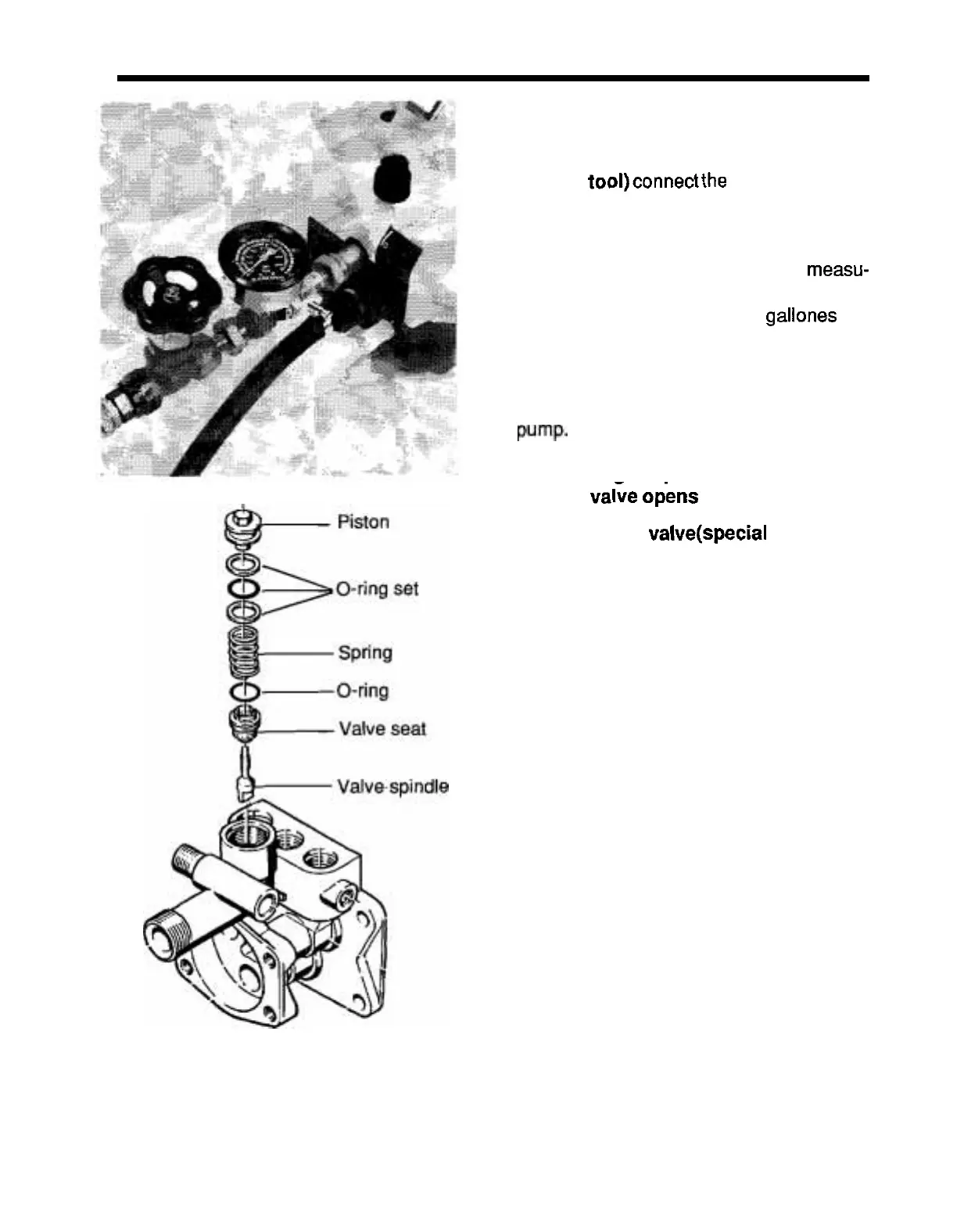 tool) connect the

measu-

gallones

pump.

valve opens

valve(special

Piston

O-ring set

Spring

O-ring

Valve seat

Valve spindle