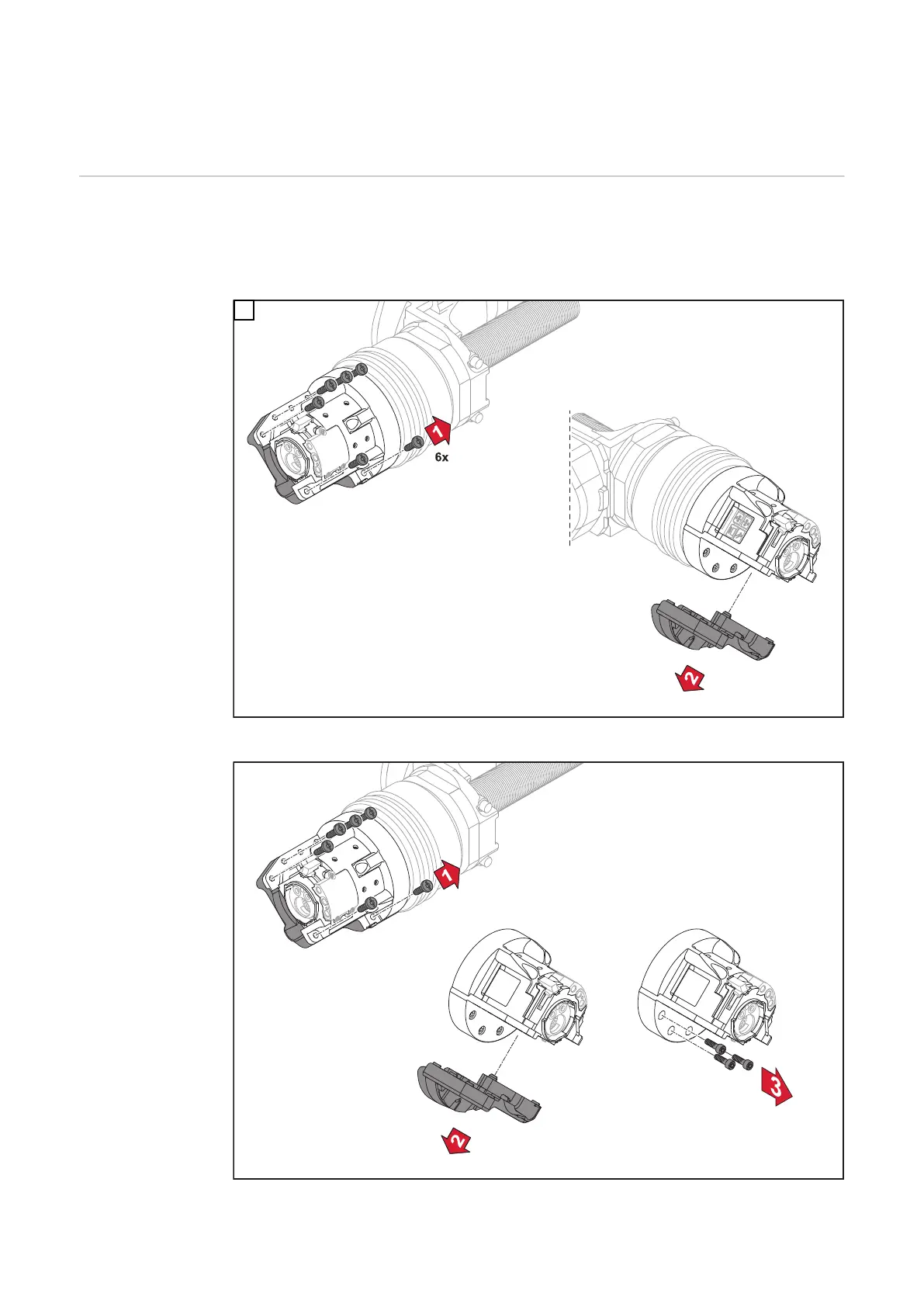 1

6x

2

1

2

3