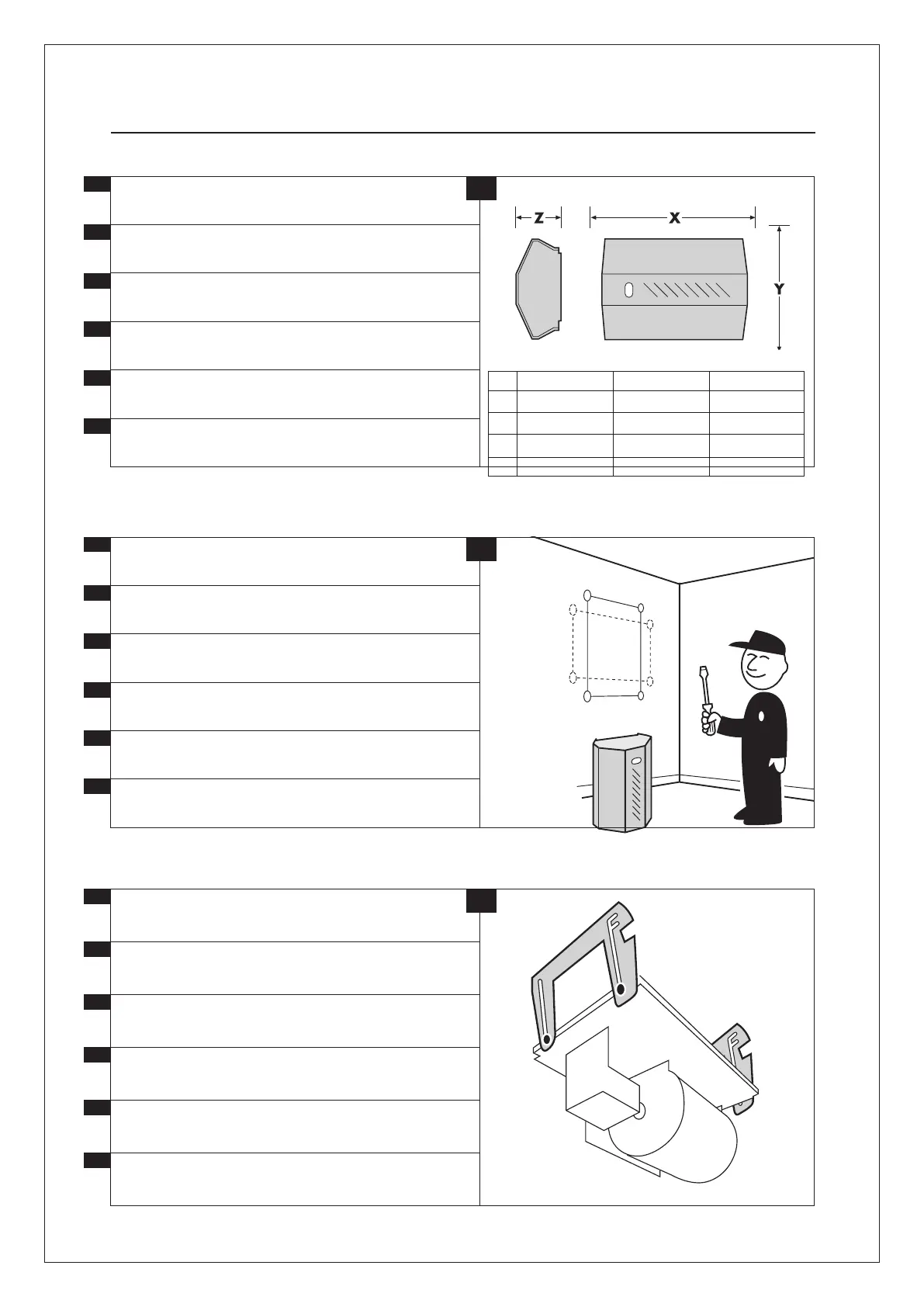 Z X Y