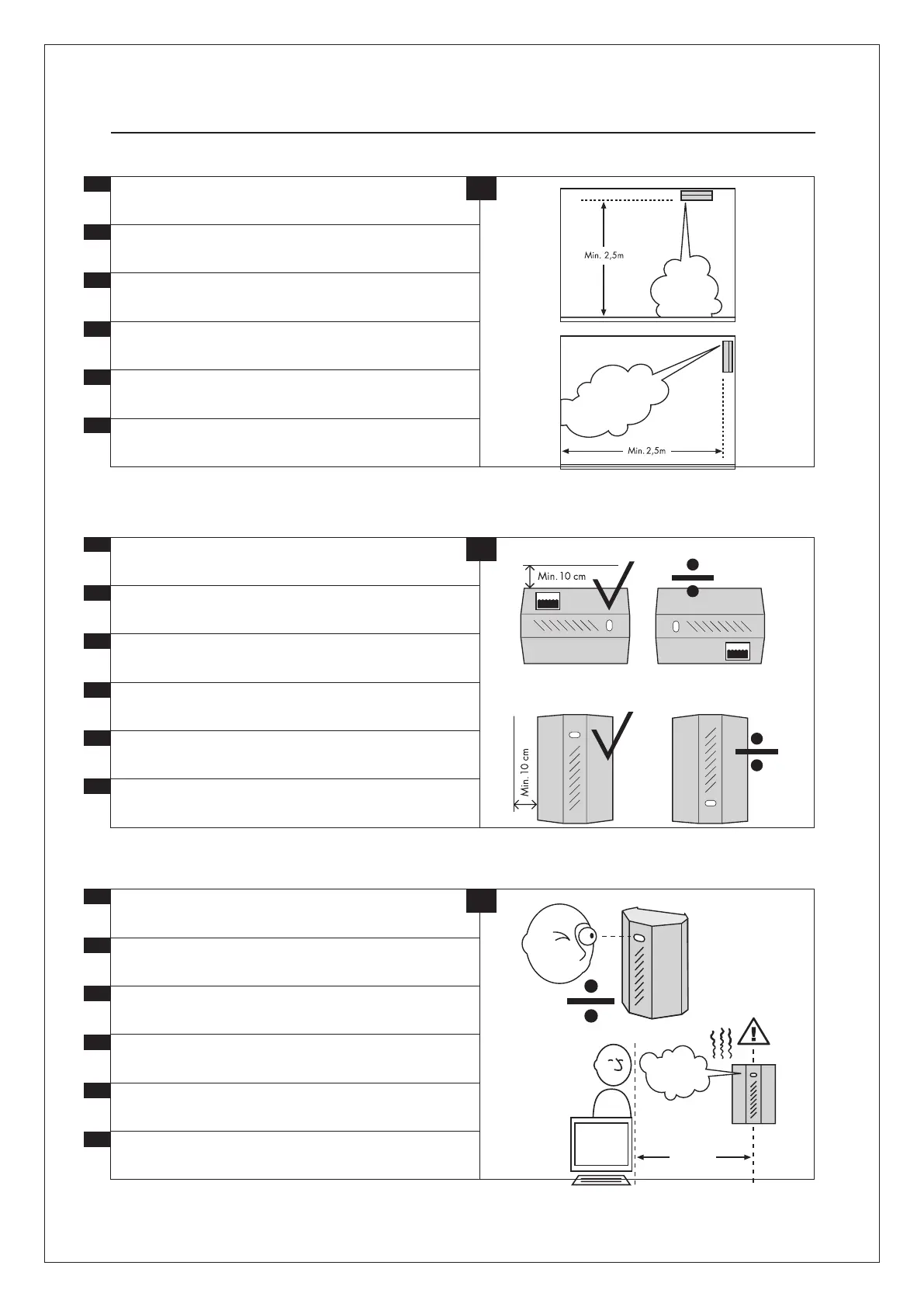 Min. 2,5m

Min. 2,5m

Min. 10 cm

Min. 10 cm