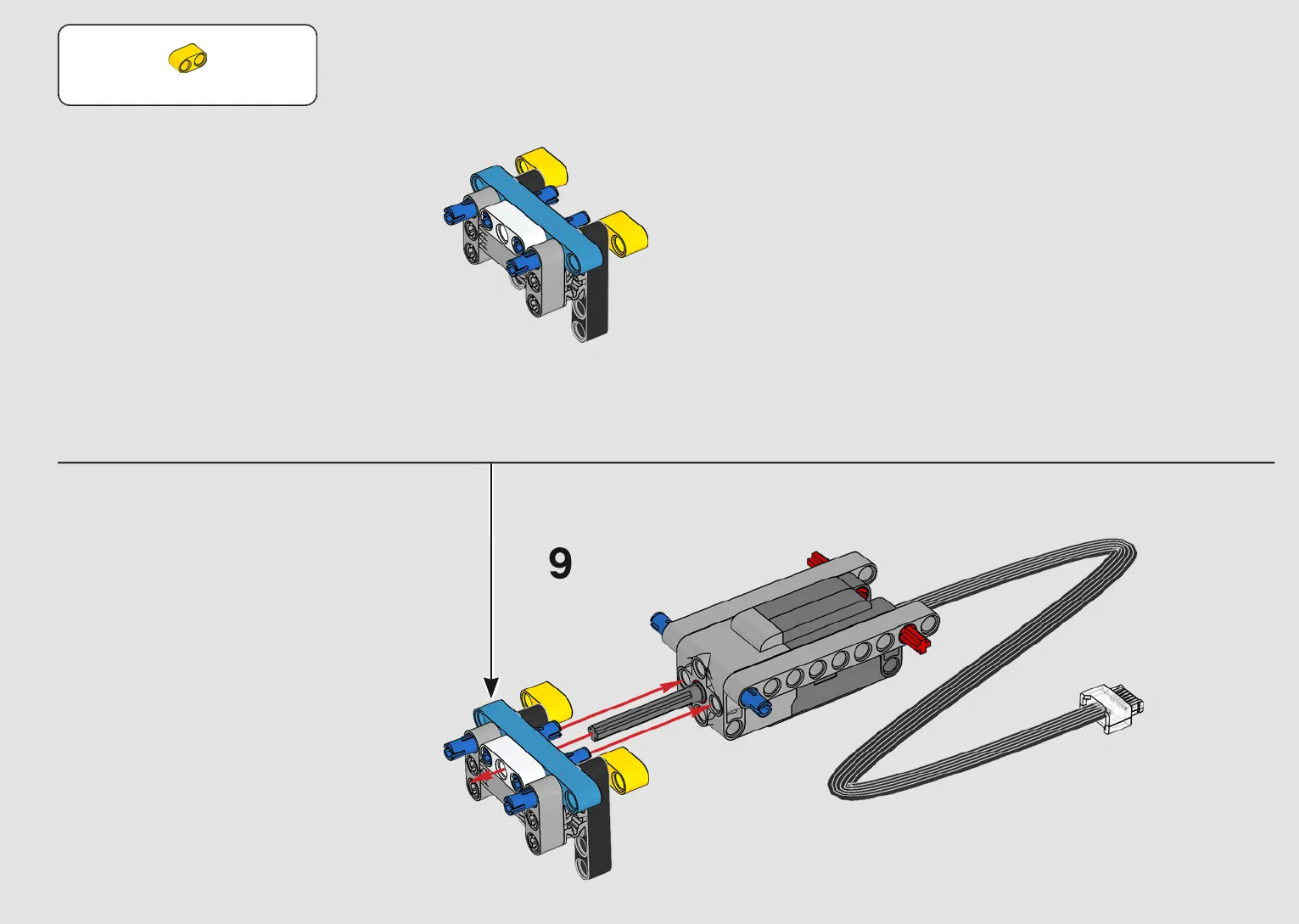 9