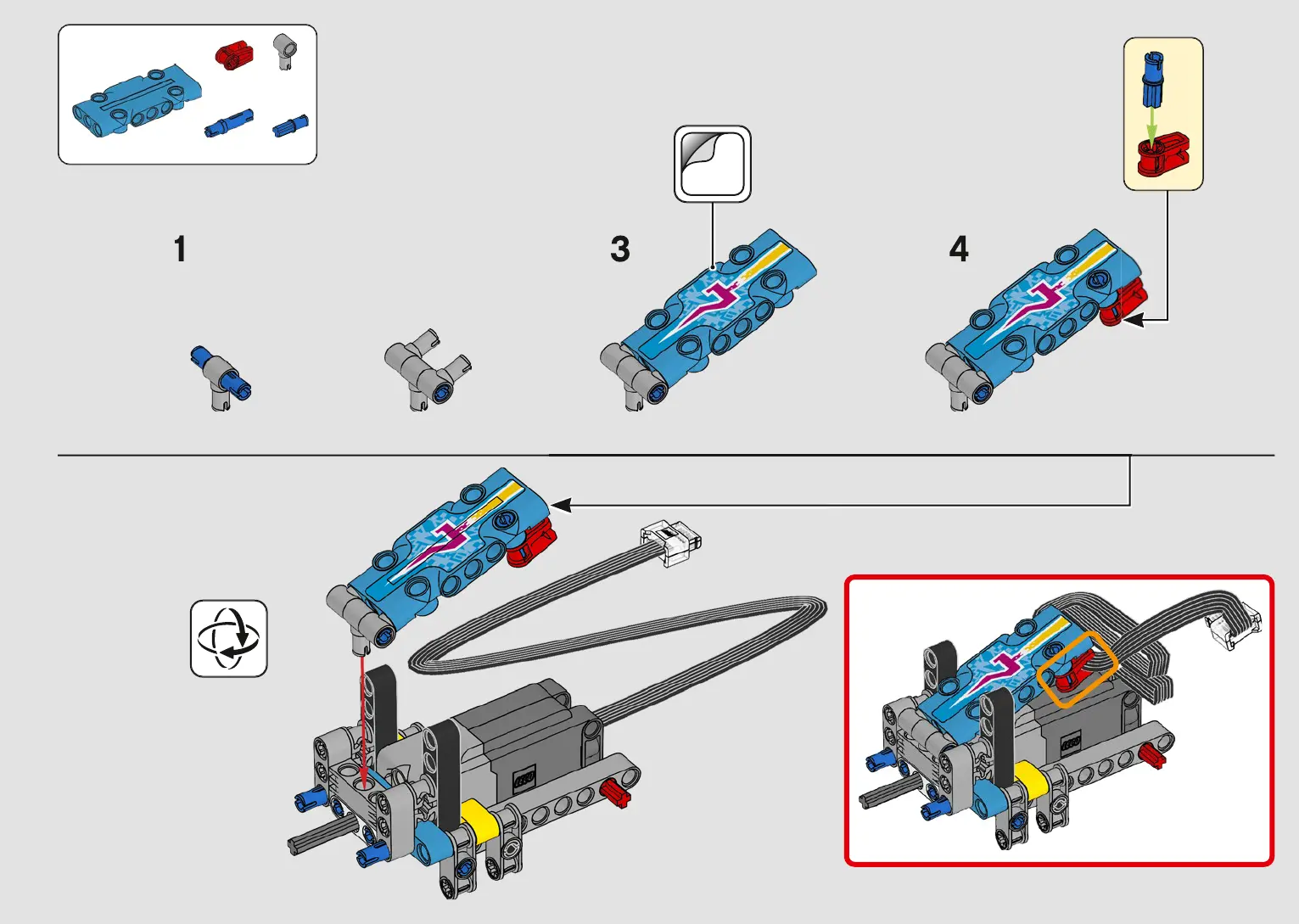 1

3

4