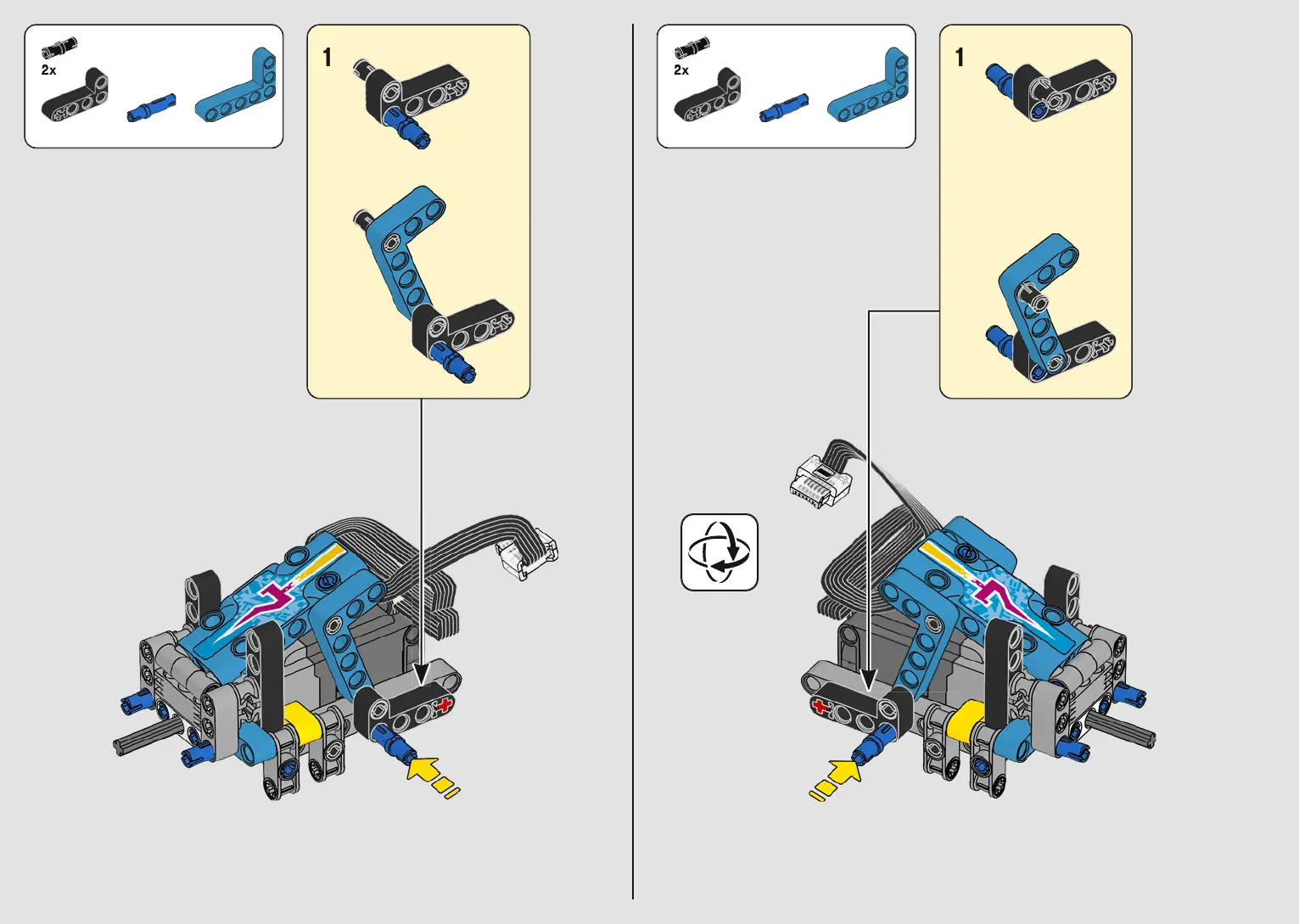 2x

1

2x

1