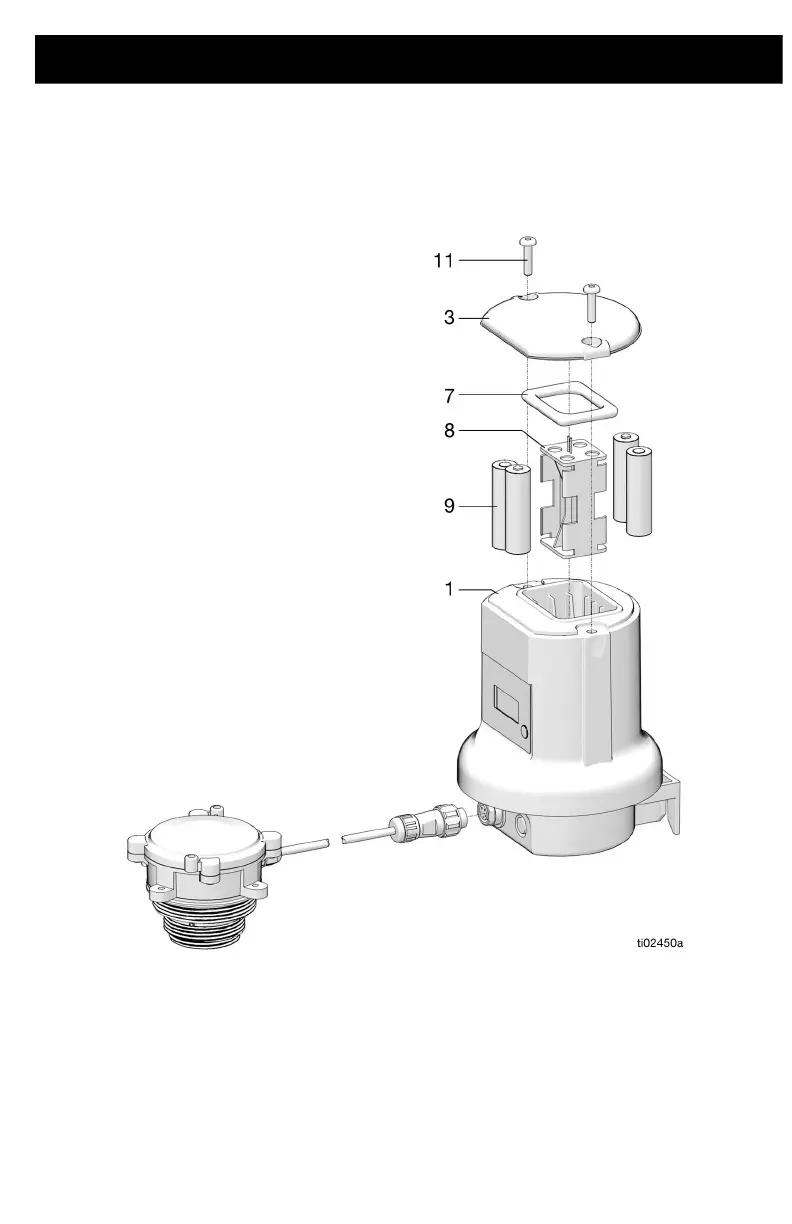 11
3
7
8
9
1
ti02450a