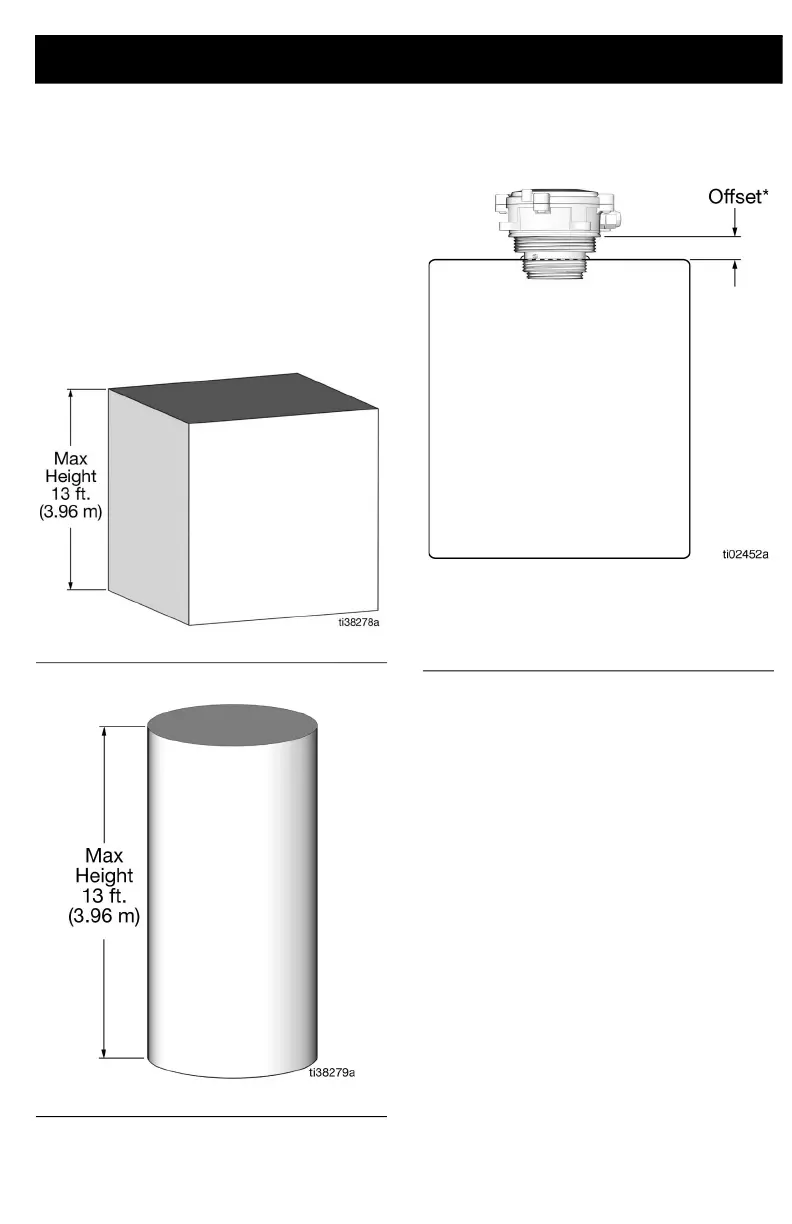 Max Height 13 ft. (3.96 m)

ti38278a

Max Height 13 ft. (3.96 m)

ti38279a

Offset*

ti02452a