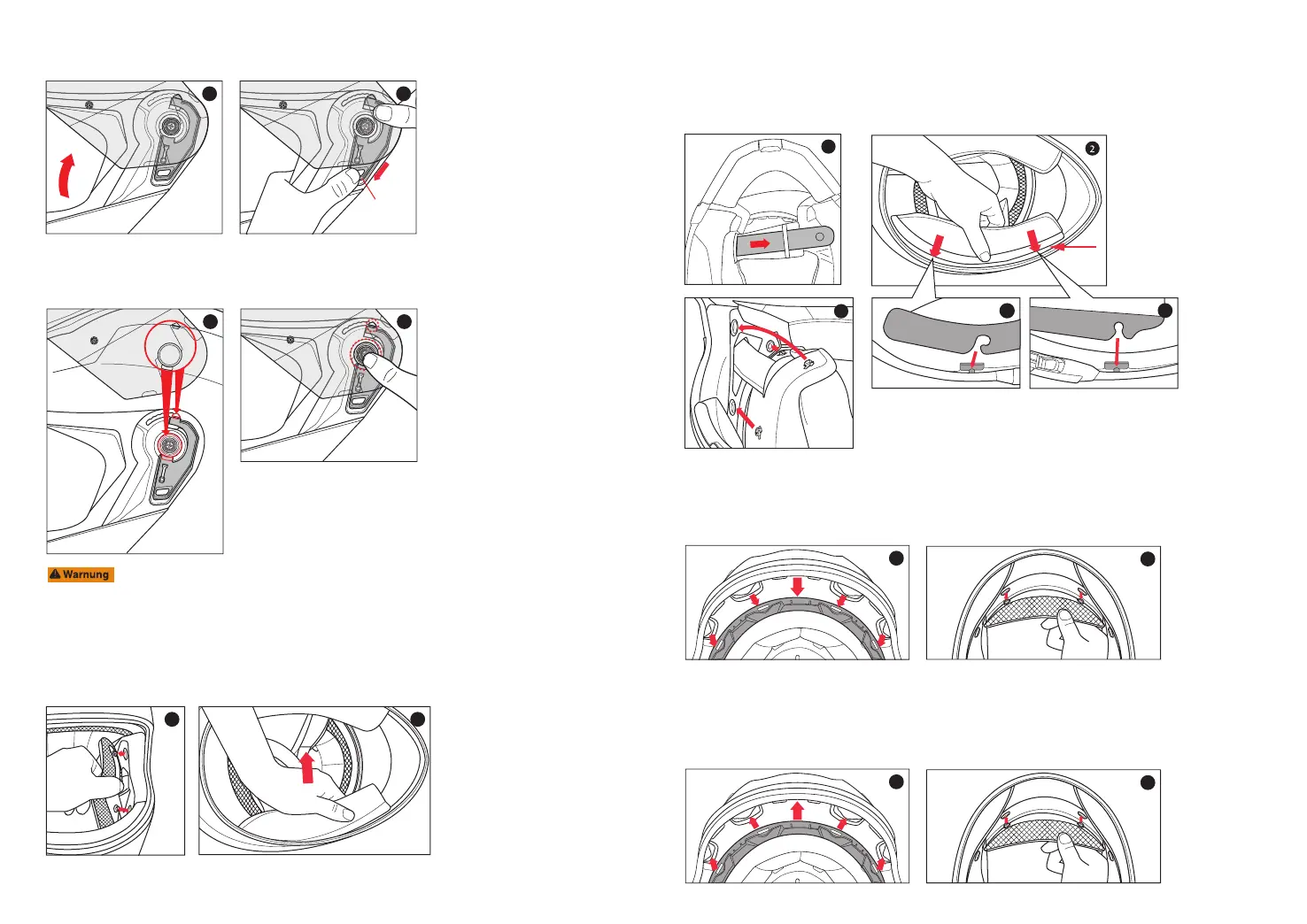 2

Warnung