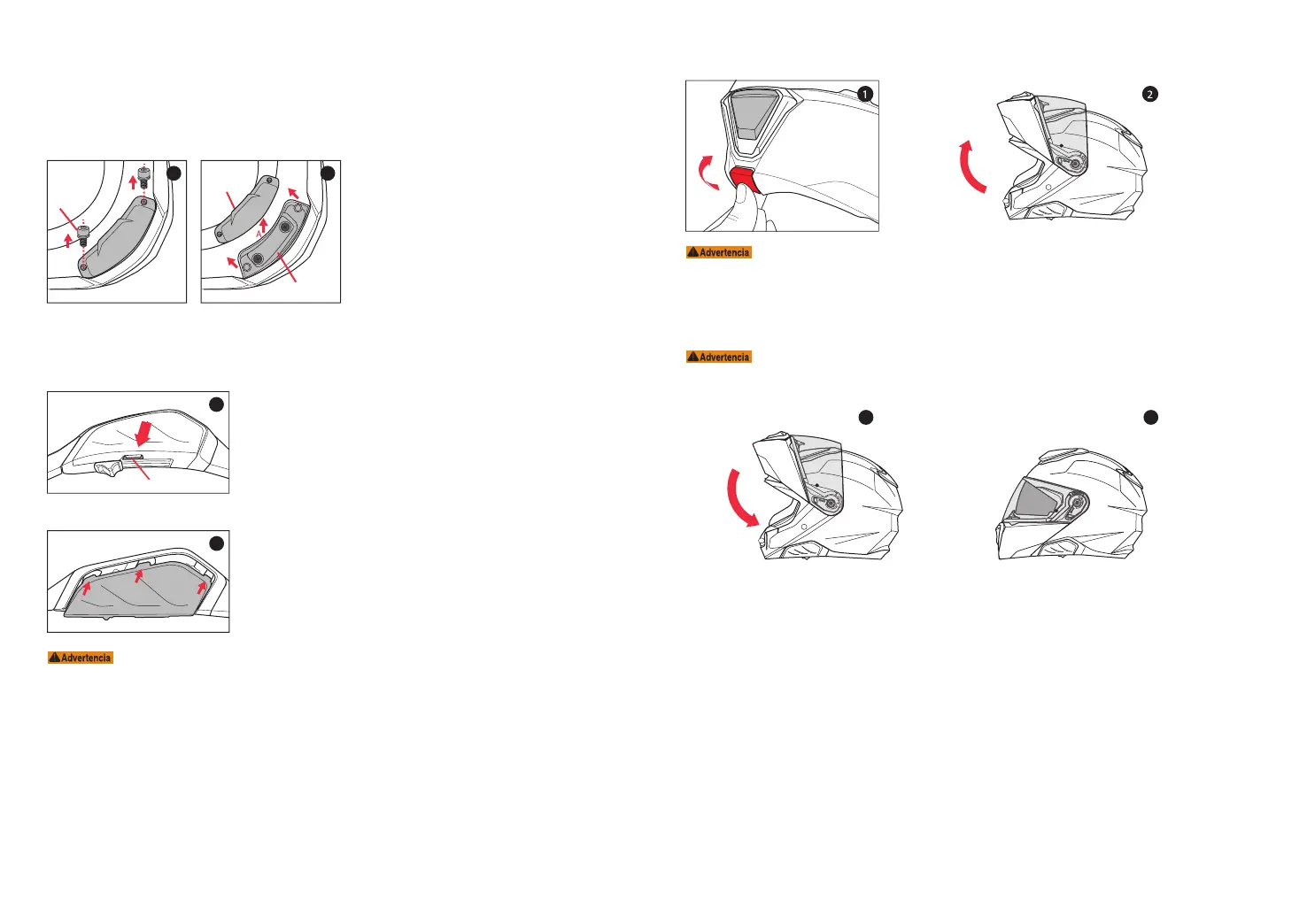 A

1

2

Advertencia

Advertencia

Advertencia