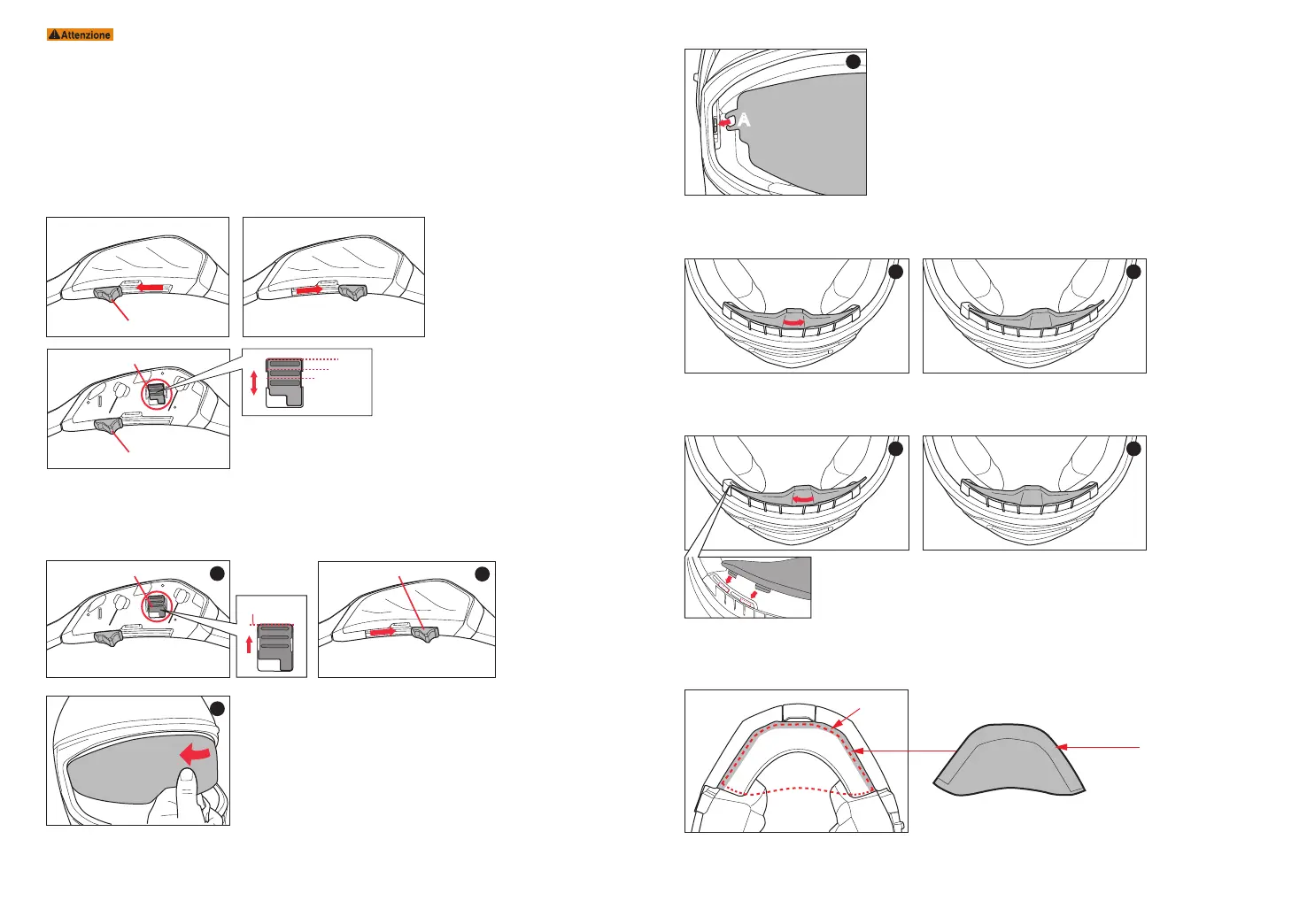 Attenzione

A