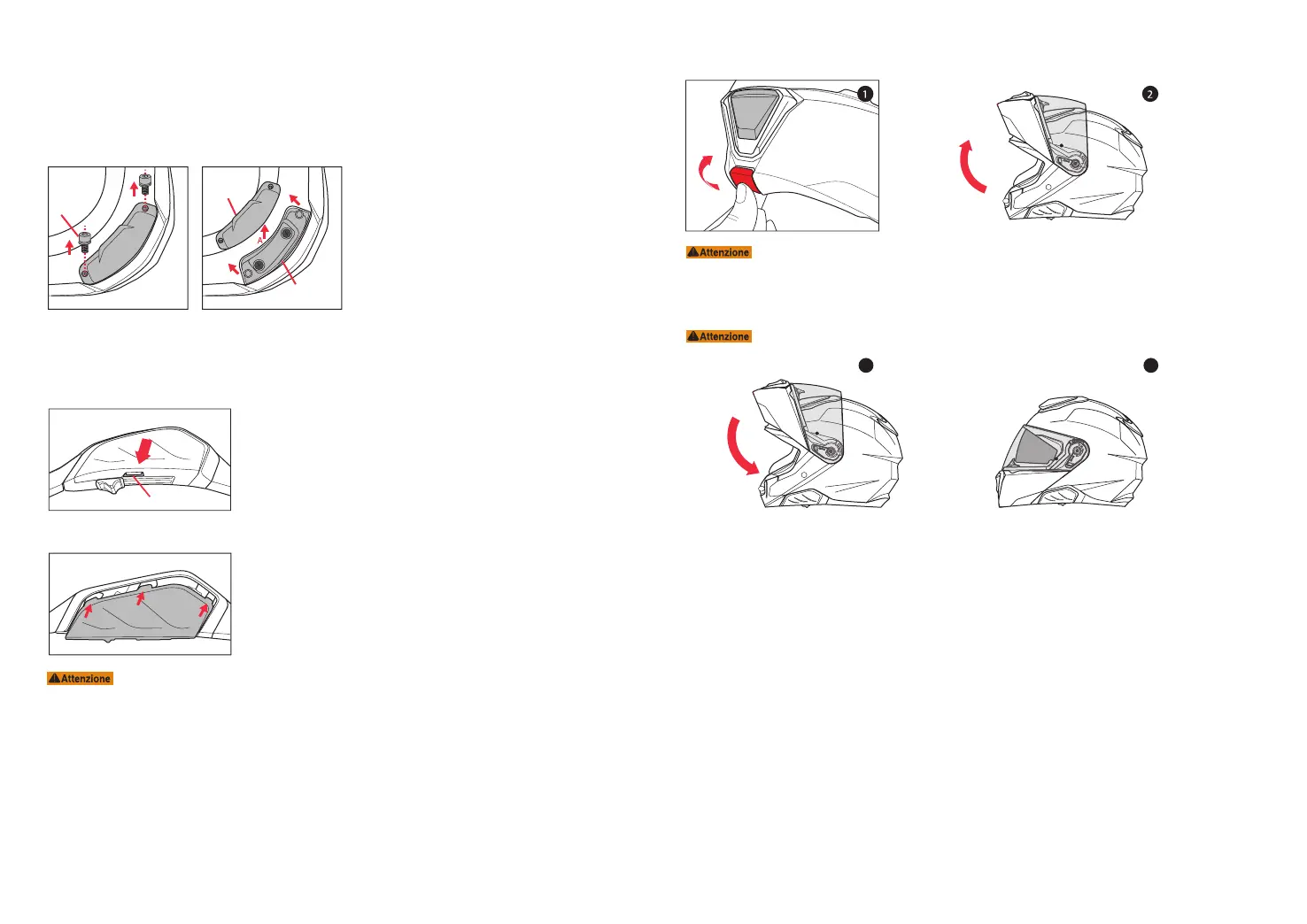 A

1

2

Attenzione

Attenzione

Attenzione