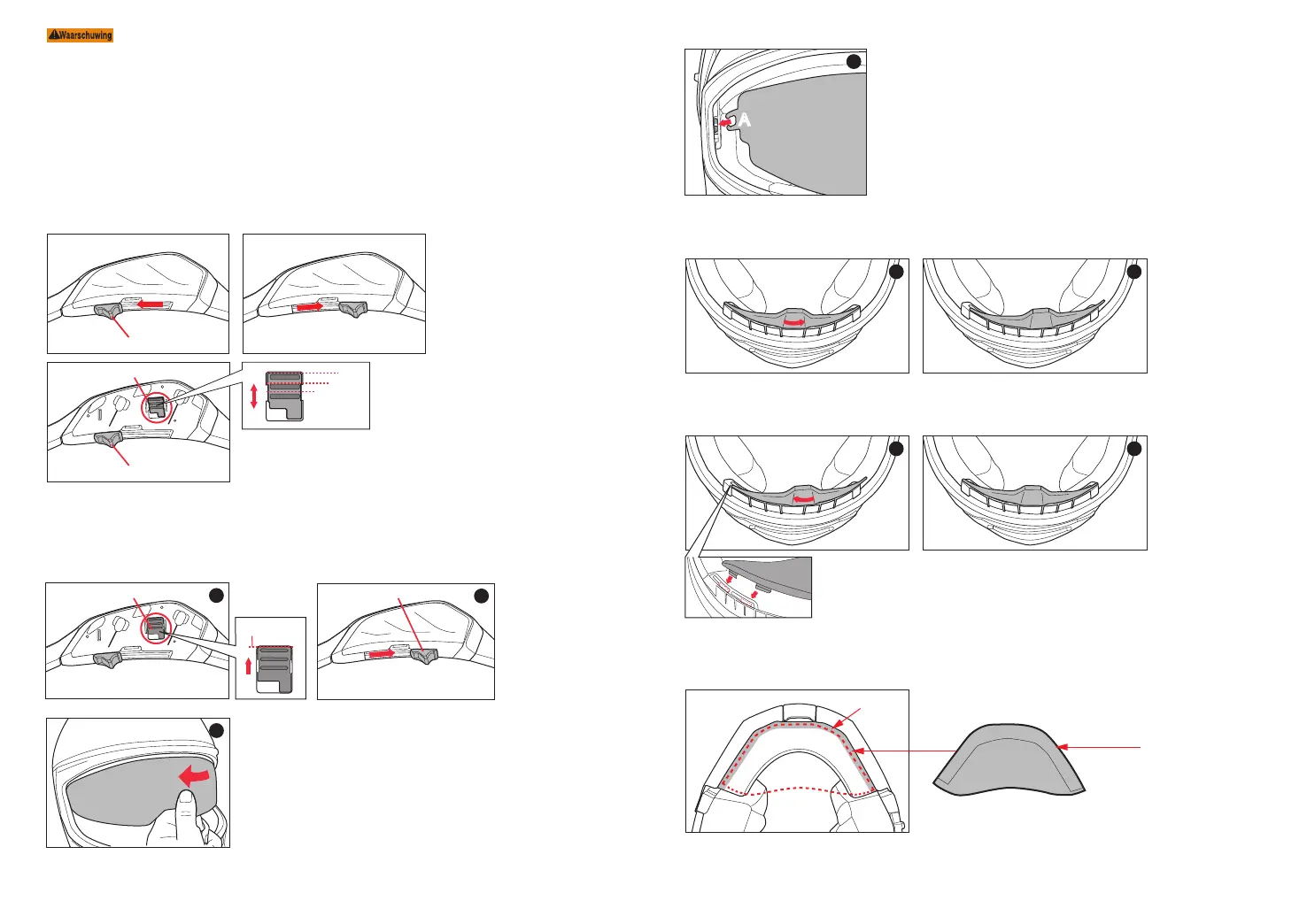 Waarschuwing

A