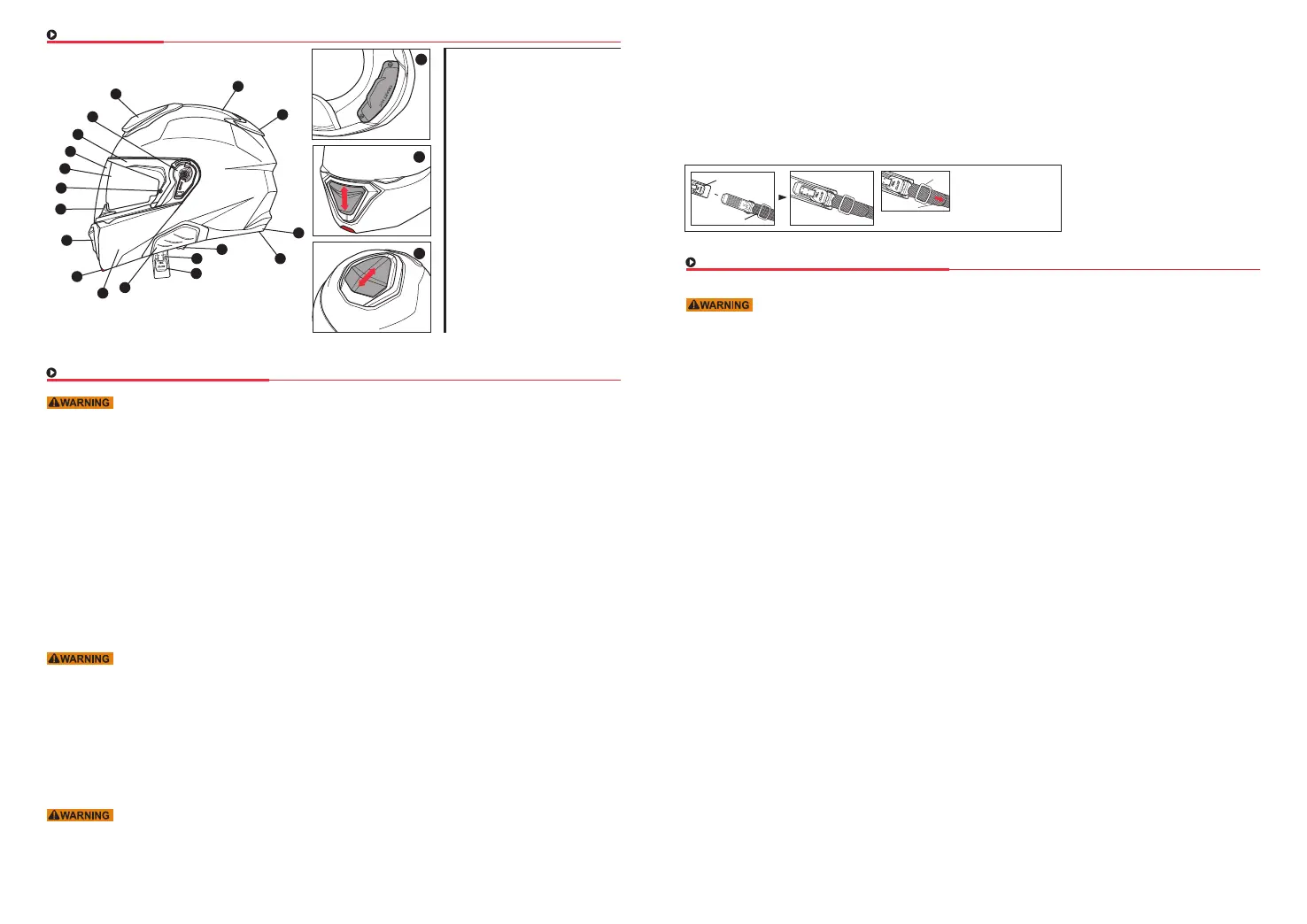 WARNING

WARNING

WARNING

WARNING