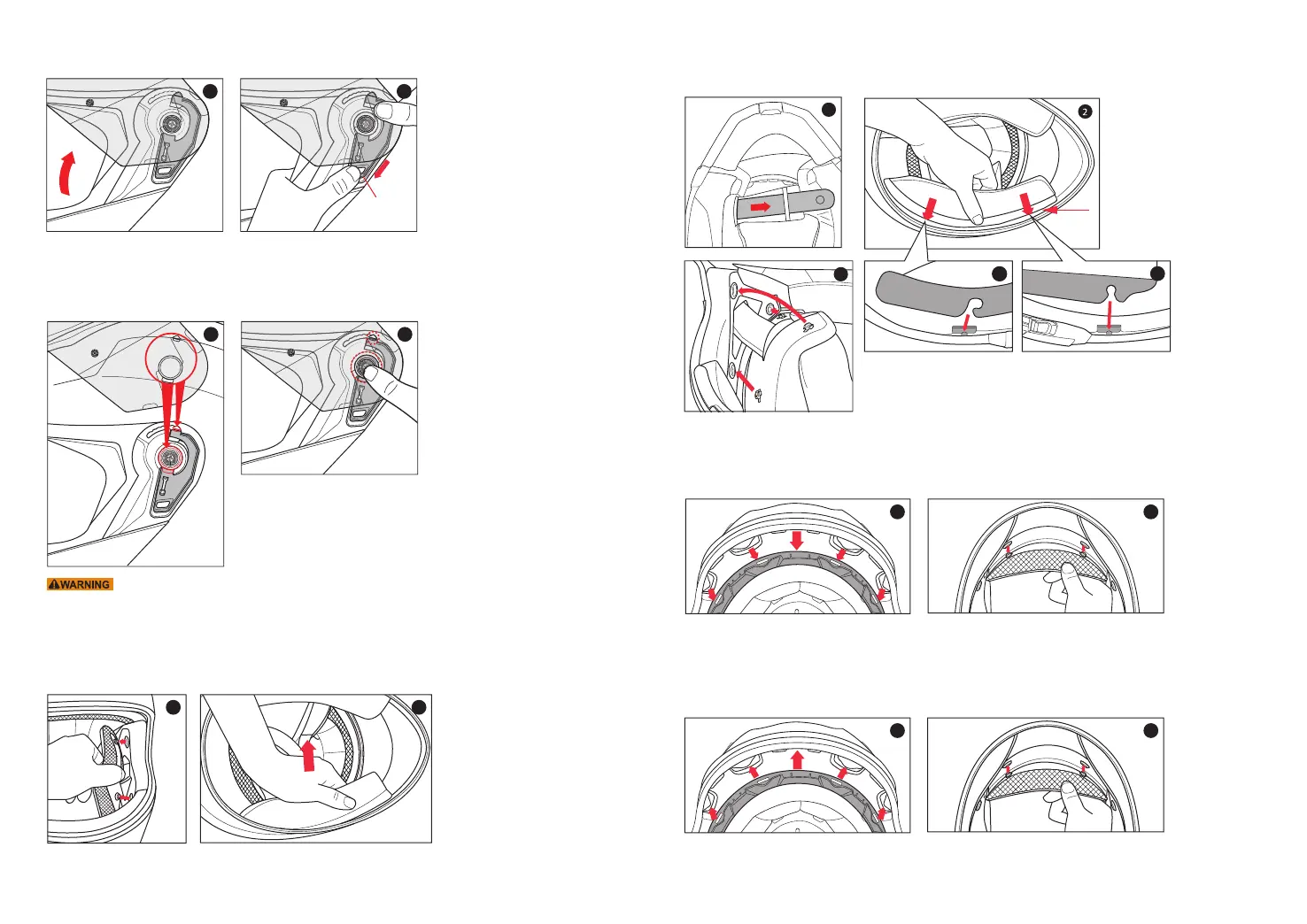 2

WARNING