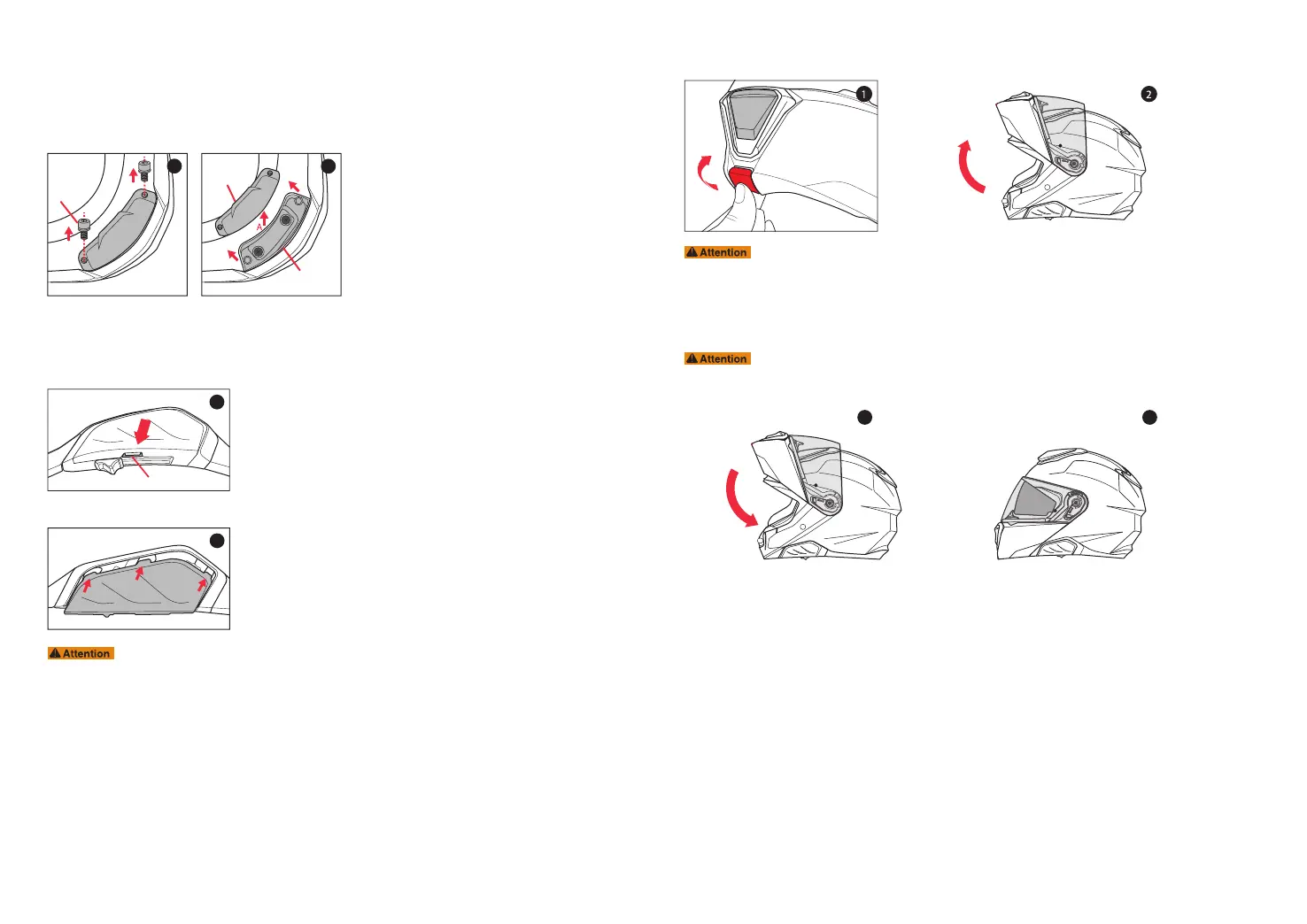 A

Attention

1

2

Attention

Attention