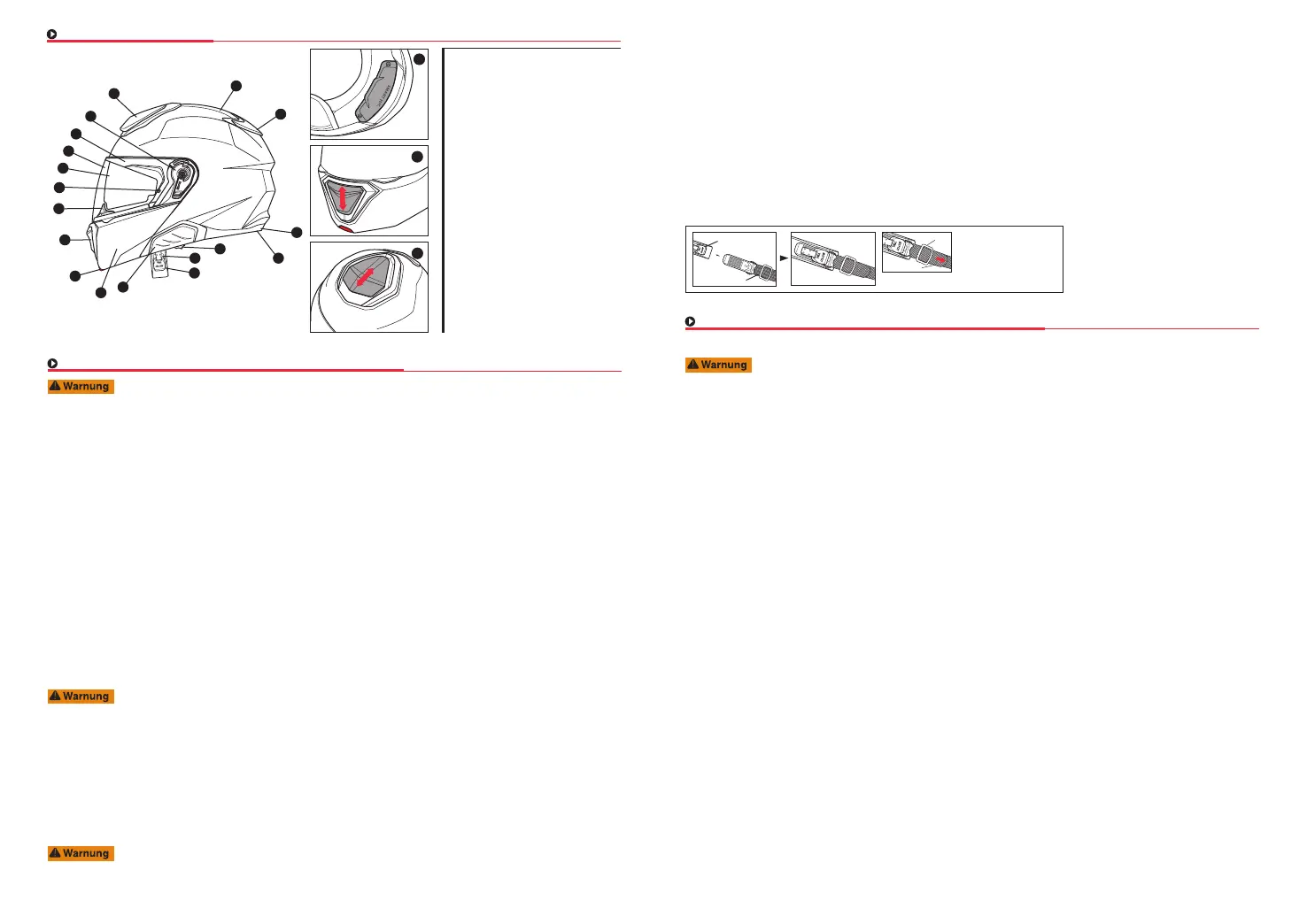 Warnung

Warnung

Warnung

Warnung