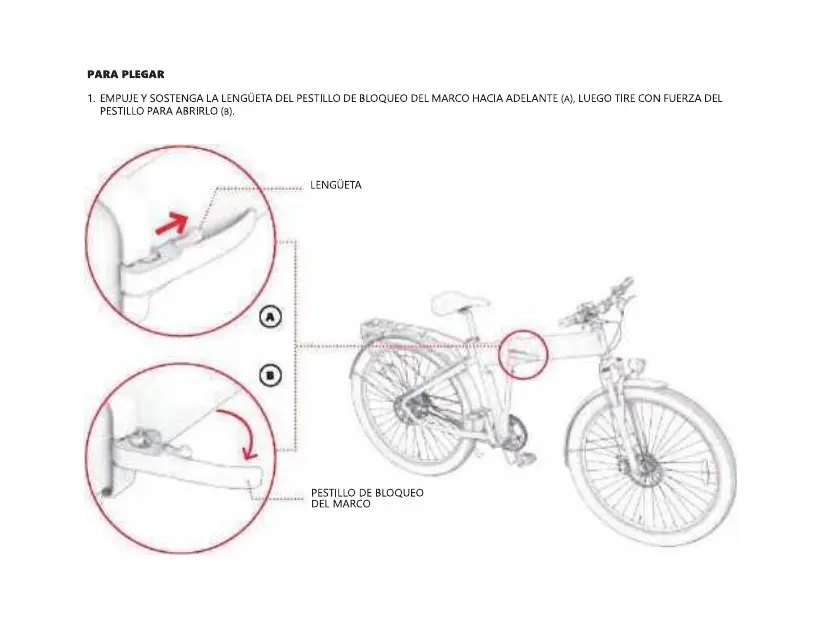 PARA PLEGAR

1. EMPUJE Y SOSTENGA LA LENGÜETA DEL PESTILLO DE BLOQUEO DEL MARCO HACIA ADELANTE (A), LUEGO TIRE CON FUERZA DEL PESTILLO PARA ABRIRLO (B).

LENGÜETA

A

B

PESTILLO DE BLOQUEO DEL MARCO