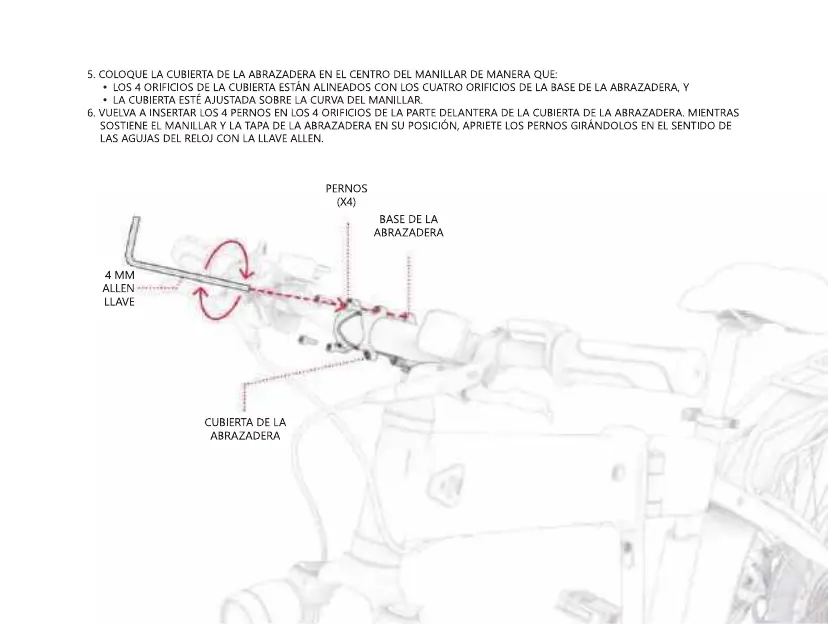 5. COLOQUE LA CUBIERTA DE LA ABRAZADERA EN EL CENTRO DEL MANILLAR DE MANERA QUE:
• LOS 4 ORIFICIOS DE LA CUBIERTA ESTÁN ALINEADOS CON LOS CUATRO ORIFICIOS DE LA BASE DE LA ABRAZADERA, Y
• LA CUBIERTA ESTÉ AJUSTADA SOBRE LA CURVA DEL MANILLAR.
6. VUELVA A INSERTAR LOS 4 PERNOS EN LOS 4 ORIFICIOS DE LA PARTE DELANTERA DE LA CUBIERTA DE LA ABRAZADERA. MIENTRAS SOSTIENE EL MANILLAR Y LA TAPA DE LA ABRAZADERA EN SU POSICIÓN, APRIETE LOS PERNOS GIRÁNDOLOS EN EL SENTIDO DE LAS AGUJAS DEL RELOJ CON LA LLAVE ALLEN.

PERNOS (X4)

BASE DE LA ABRAZADERA

4 MM ALLEN LLAVE

CUBIERTA DE LA ABRAZADERA